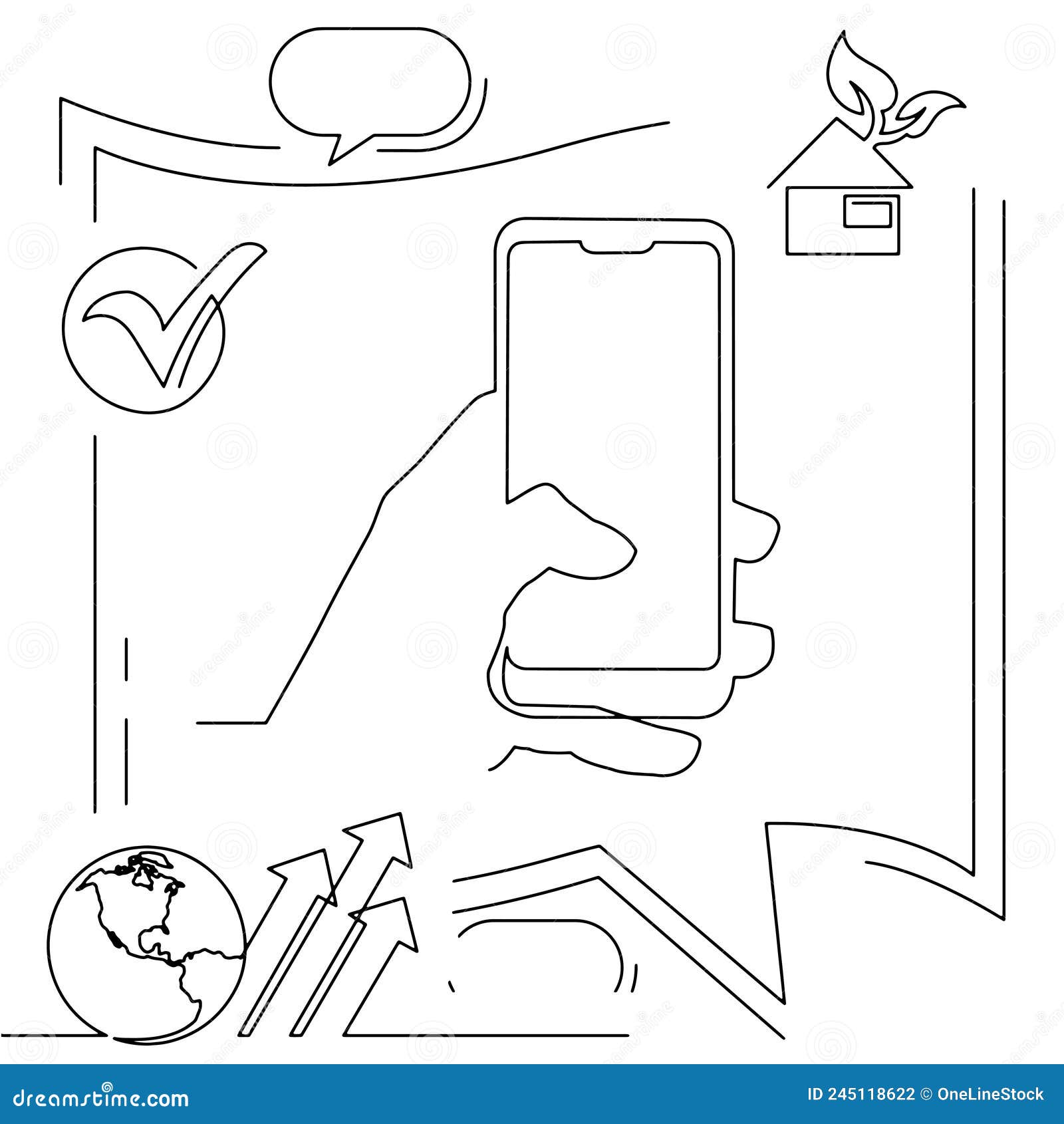 dreamstime.com

ID 245118622 © OneLineStock