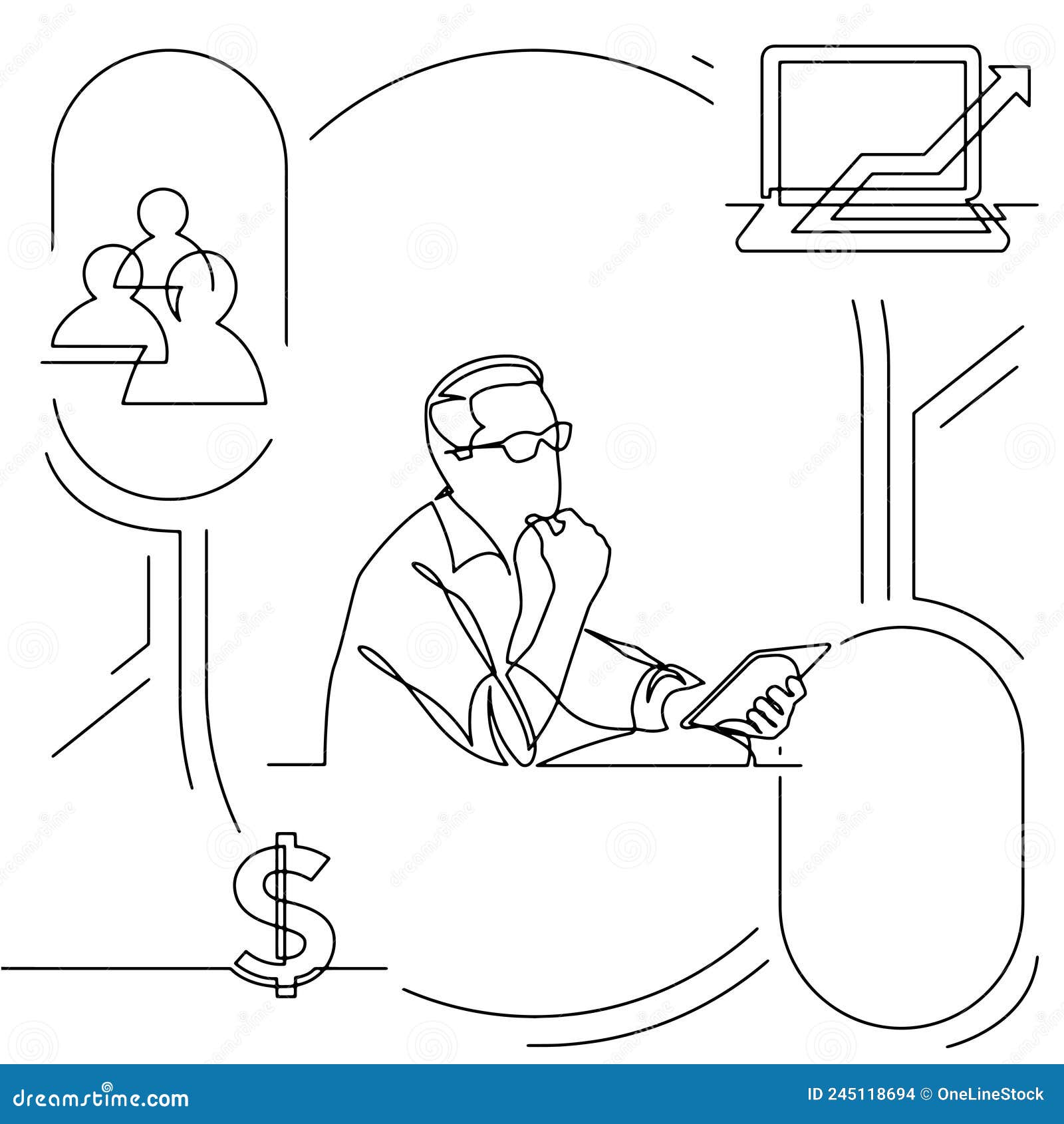 $

dreamstime.com

ID 245118694 © OneLineStock