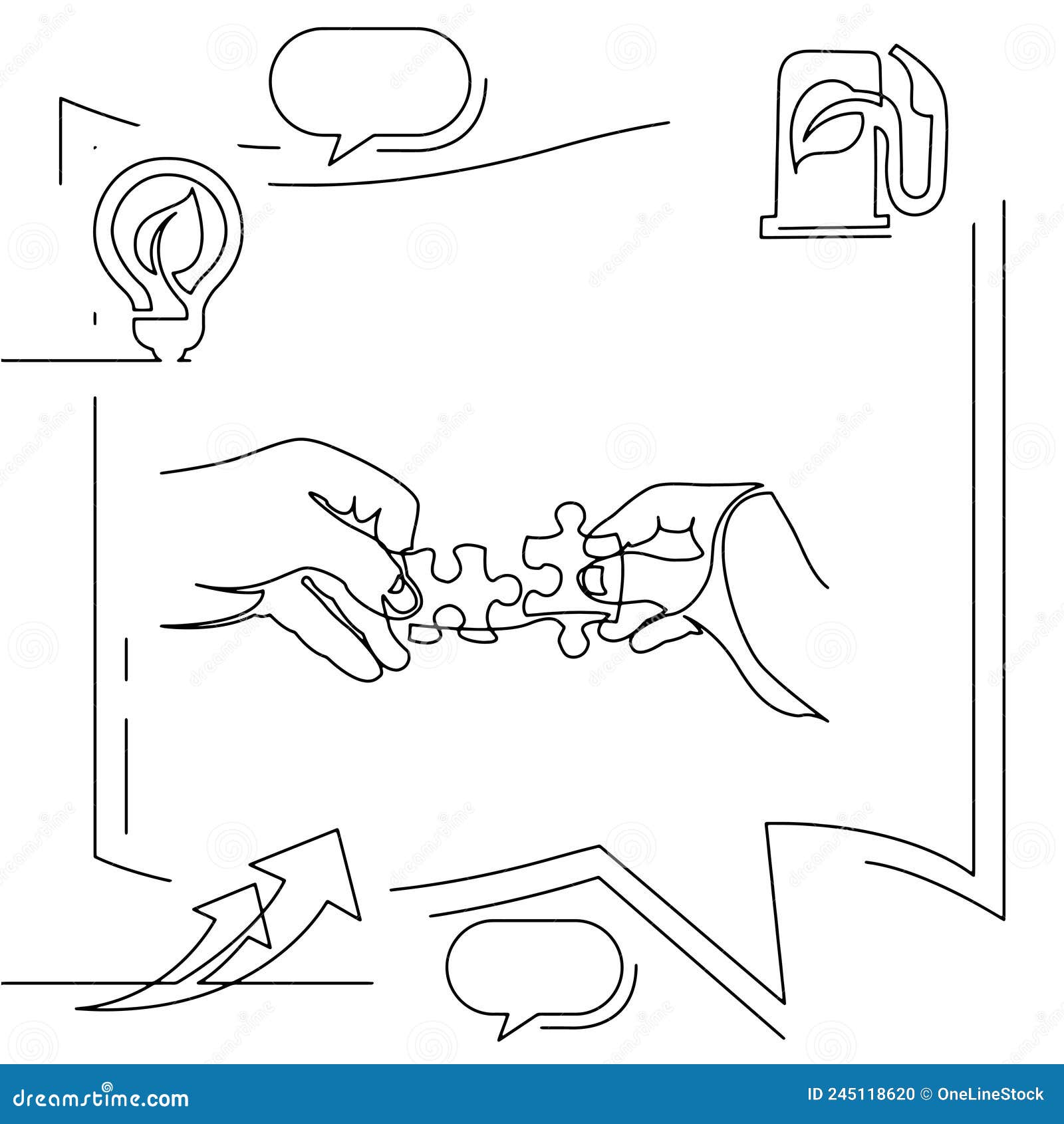 dreamstime.com

ID 245118620 © OneLineStock