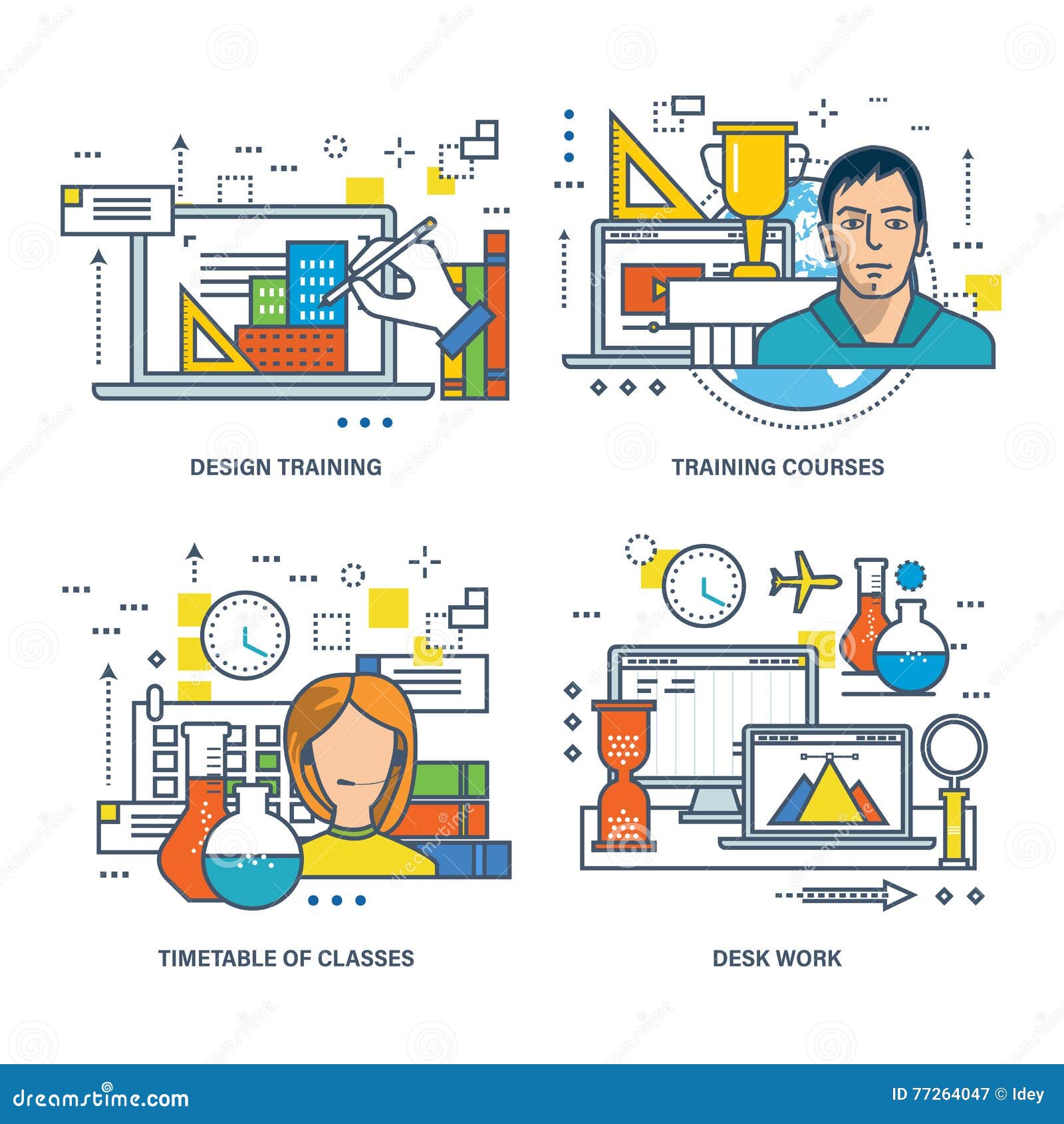 DESIGN TRAINING

TRAINING COURSES

TIMETABLE OF CLASSES

DESK WORK

dreamstime.com

ID 77264047 © Idey