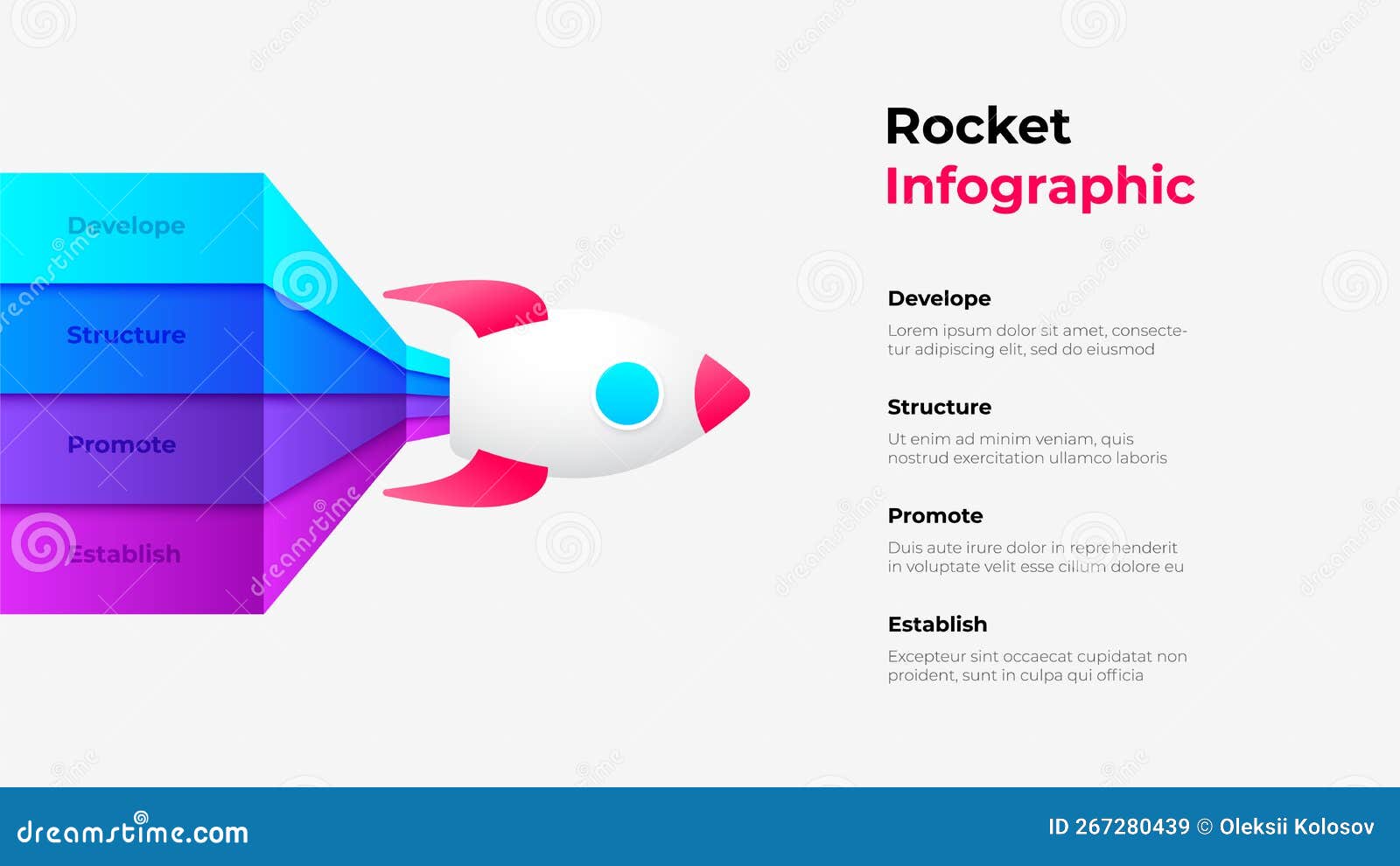 Develope
Structure
Promote
Establish

Rocket
Infographic

Develope
Lorem ipsum dolor sit amet, consectetur adipiscing elit, sed do eiusmod

Structure
Ut enim ad minim veniam, quis nostrud exercitation ullamco laboris

Promote
Duis aute irure dolor in reprehenderit in voluptate velit esse cillum dolore eu

Establish
Excepteur sint occaecat cupidatat non proident, sunt in culpa qui officia

dreamstime.com
ID 267280439 © Oleksii Kolosov