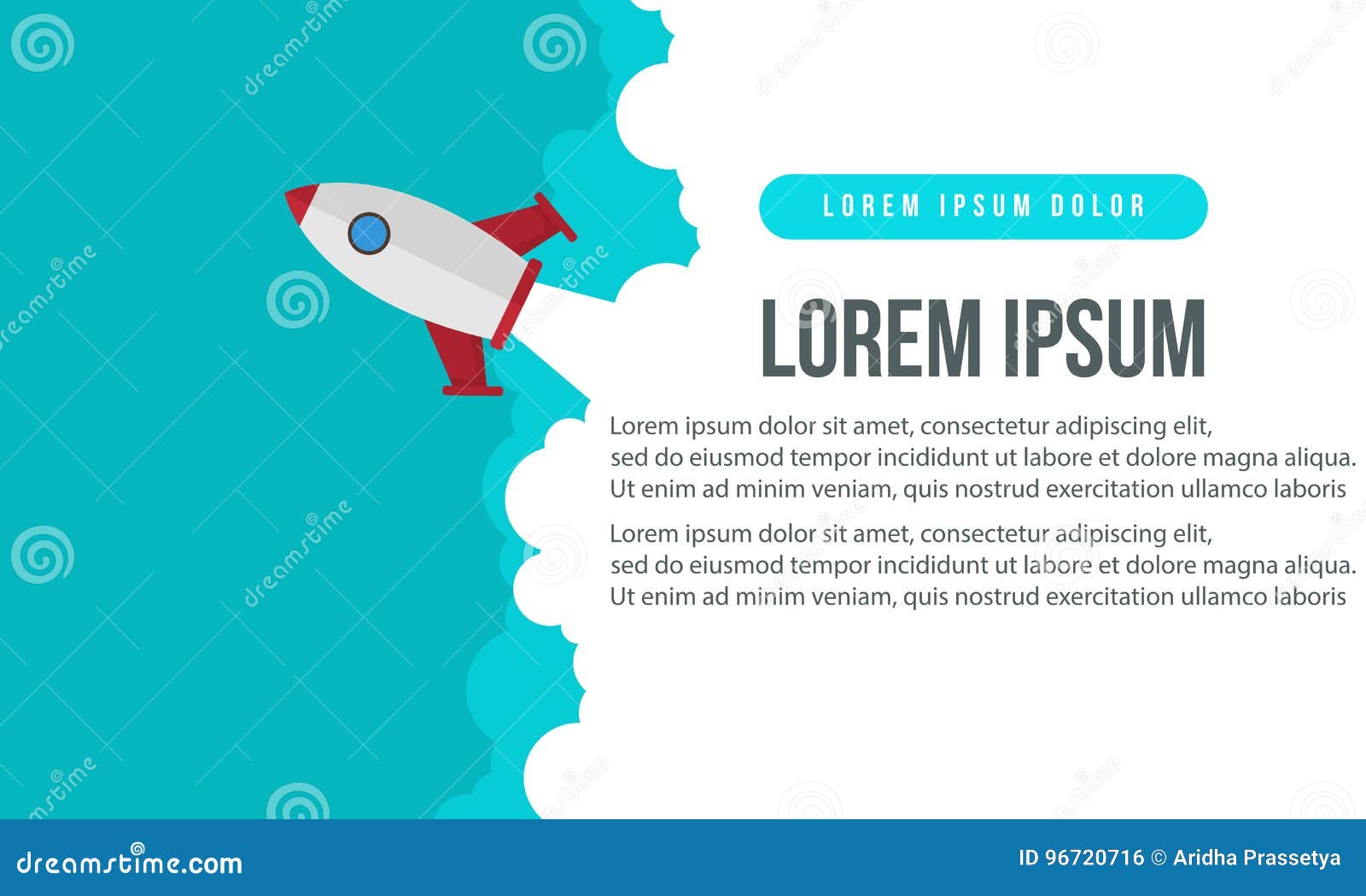 LOREM IPSUM DOLOR

LOREM IPSUM

Lorem ipsum dolor sit amet, consectetur adipiscing elit, sed do eiusmod tempor incididunt ut labore et dolore magna aliqua. Ut enim ad minim veniam, quis nostrud exercitation ullamco laboris

Lorem ipsum dolor sit amet, consectetur adipiscing elit, sed do eiusmod tempor incididunt ut labore et dolore magna aliqua. Ut enim ad minim veniam, quis nostrud exercitation ullamco laboris

dreamstime.com

ID 96720716 © Aridha Prassetya