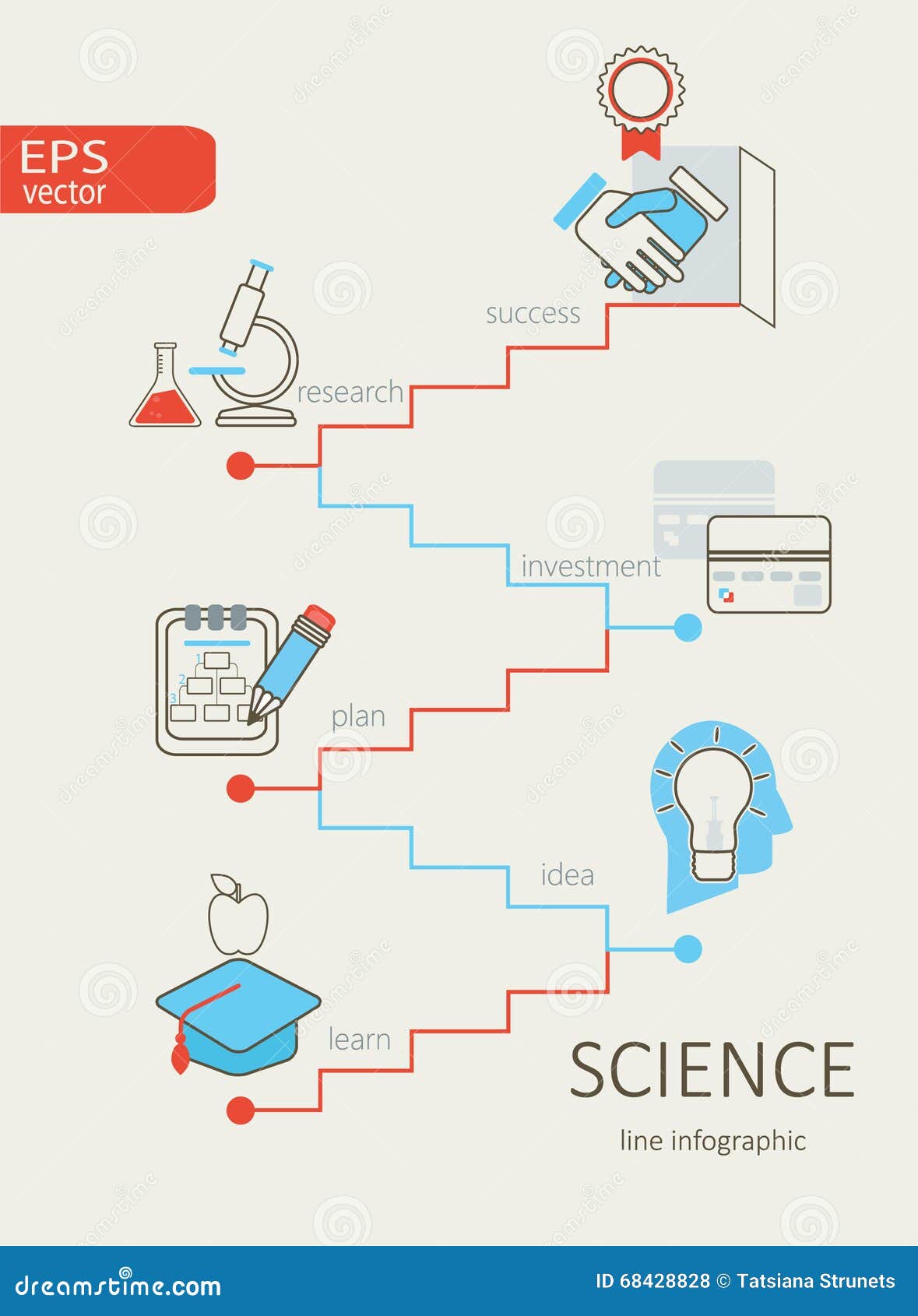 EPS
vector

success

research

investment

1
2
3

plan

idea

learn

SCIENCE

line infographic

dreamstime.com

ID 68428828 © Tatsiana Strunets