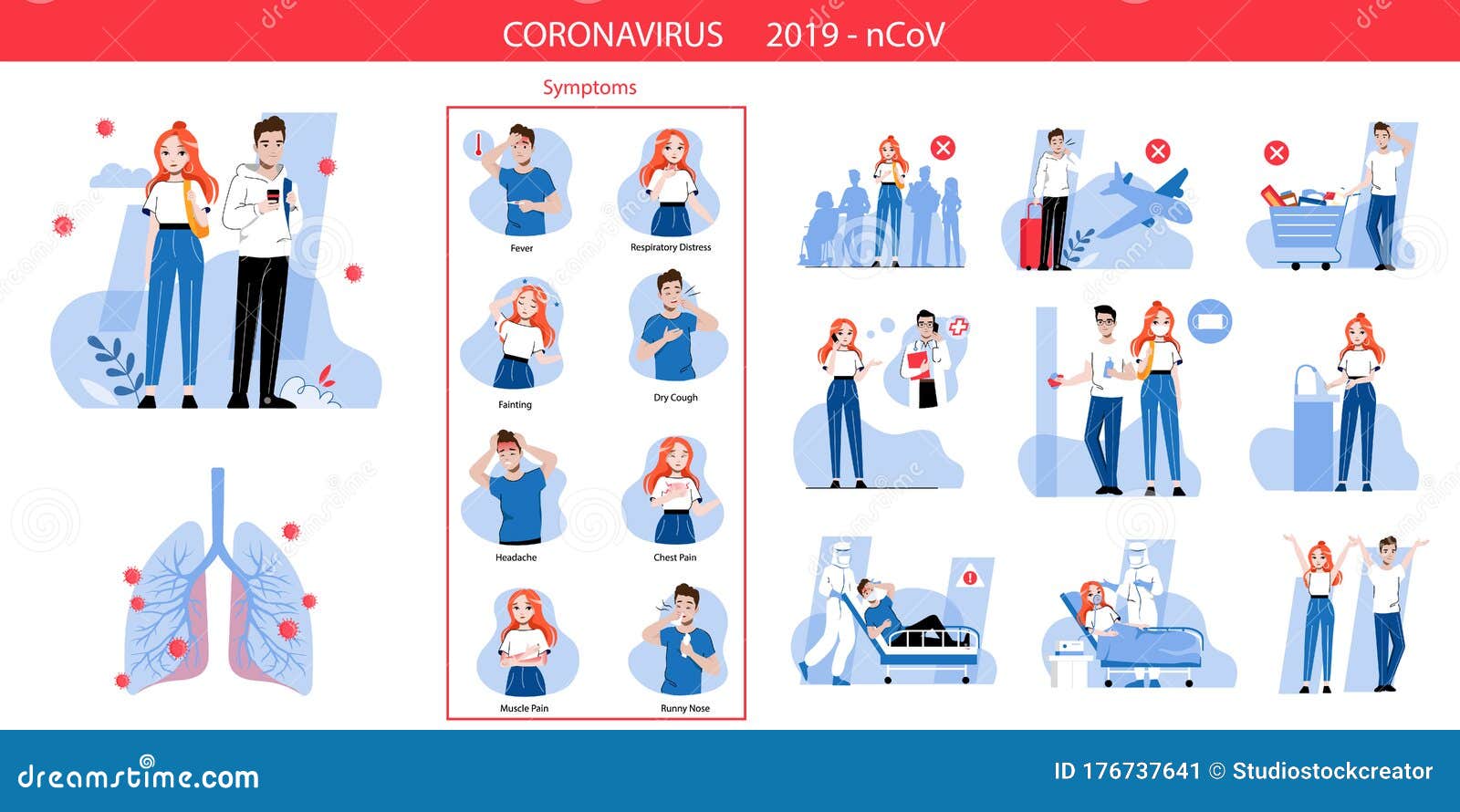 CORONAVIRUS 2019 - nCoV

Symptoms

Fever

Respiratory Distress

Fainting

Dry Cough

Headache

Chest Pain

Muscle Pain

Runny Nose

dreamstime.com

ID 176737641 © Studiostockcreator