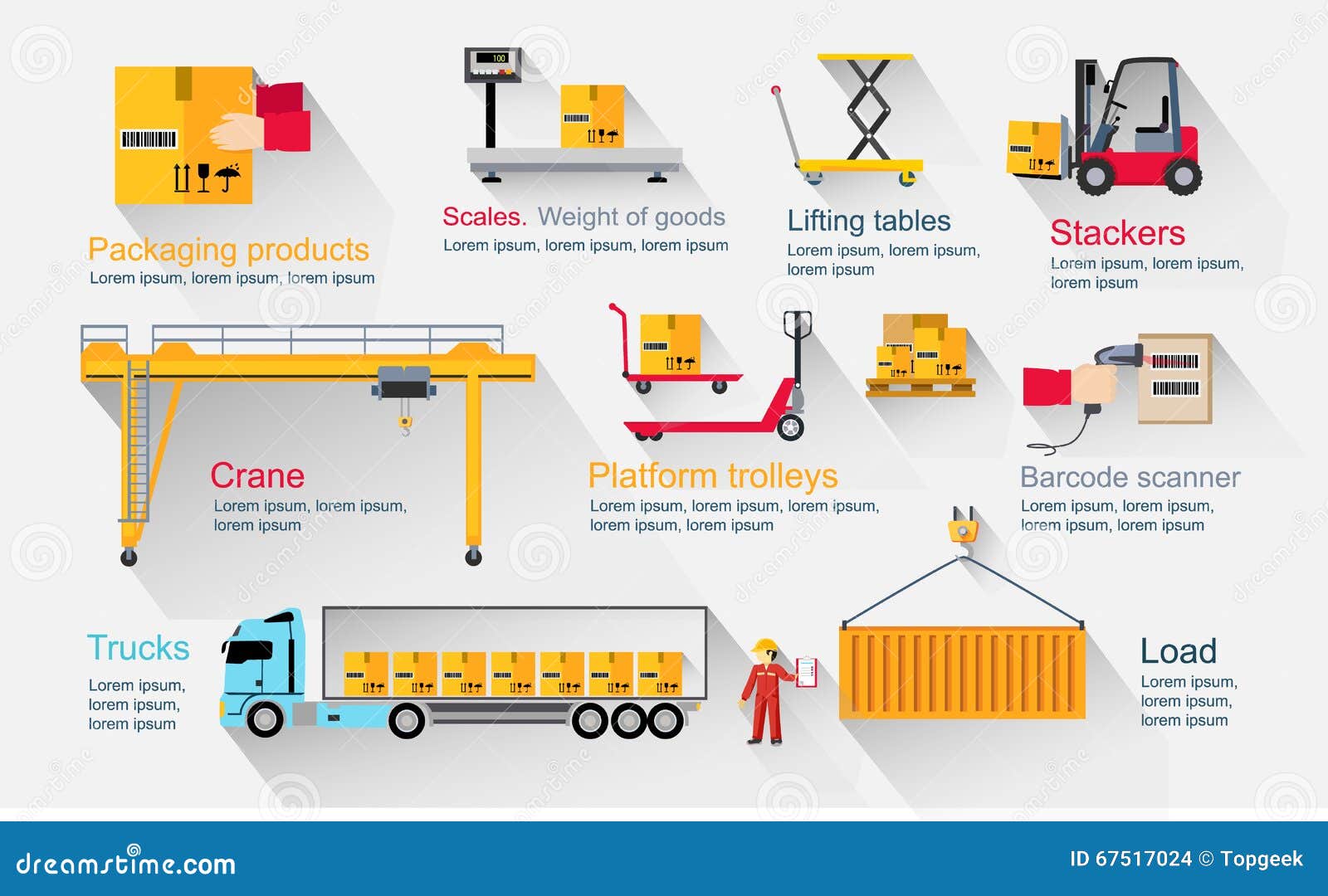 100

Packaging products
Lorem ipsum, lorem ipsum, lorem ipsum

Scales. Weight of goods
Lorem ipsum, lorem ipsum, lorem ipsum

Lifting tables
Lorem ipsum, lorem ipsum, lorem ipsum

Stackers
Lorem ipsum, lorem ipsum, lorem ipsum

Crane
Lorem ipsum, lorem ipsum, lorem ipsum

Platform trolleys
Lorem ipsum, lorem ipsum, lorem ipsum, lorem ipsum, lorem ipsum

Barcode scanner
Lorem ipsum, lorem ipsum, lorem ipsum, lorem ipsum

Trucks
Lorem ipsum, lorem ipsum, lorem ipsum

Load
Lorem ipsum, lorem ipsum, lorem ipsum

dreamstime.com

ID 67517024 © Topgeek