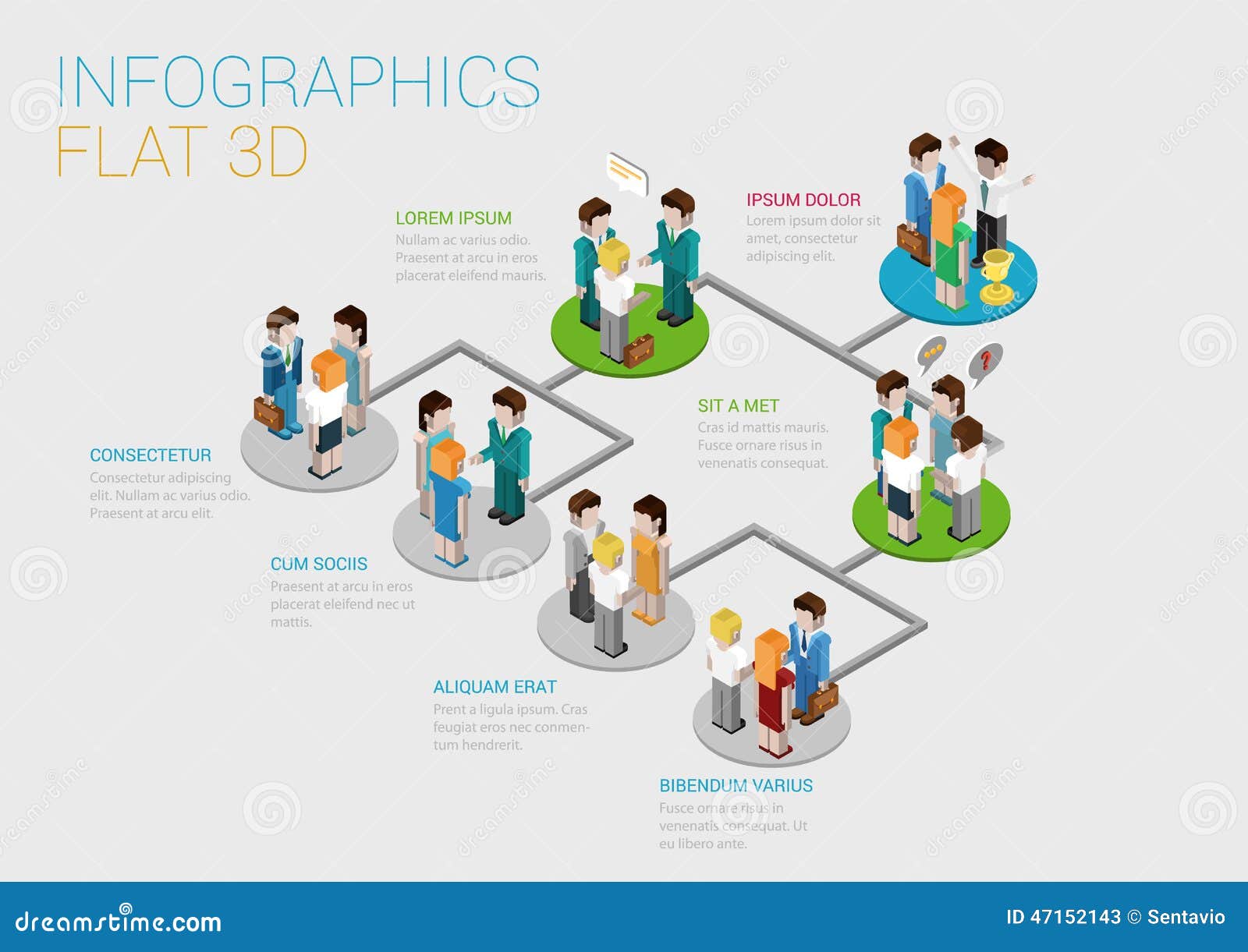 INFOGRAPHICS
FLAT 3D

LOREM IPSUM
Nullam ac varius odio. Praesent at arcu in eros placerat eleifend mauris.

IPSUM DOLOR
Lorem ipsum dolor sit amet, consectetur adipiscing elit.

SIT A MET
Cras id mattis mauris. Fusce ornare risus in venenatis consequat.

CONSECTETUR
Consectetur adipiscing elit. Nullam ac varius odio. Praesent at arcu elit.

CUM SOCIIS
Praesent at arcu in eros placerat eleifend nec ut mattis.

ALIQUAM ERAT
Prent a ligula ipsum. Cras feugiat eros nec conmentum hendrerit.

BIBENDUM VARIUS
Fusce ornare risus in venenatis consequat. Ut eu libero ante.

dreamstime.com
ID 47152143 © Sentavio