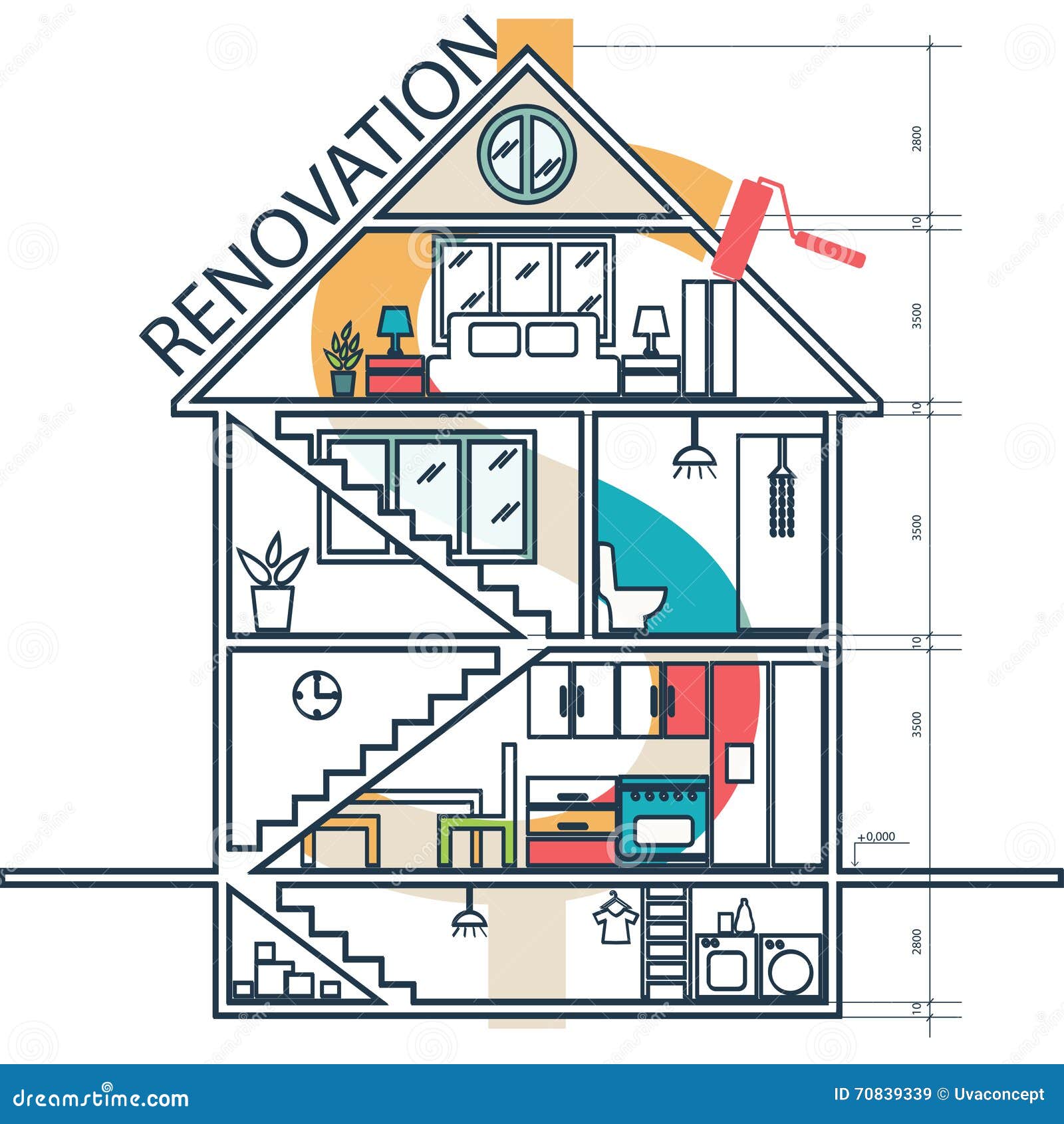 RENOVATION

2800
10
3500
10
3500
10
3500
+0,000
2800
10

dreamstime.com
ID 70839339 © Uvaconcept