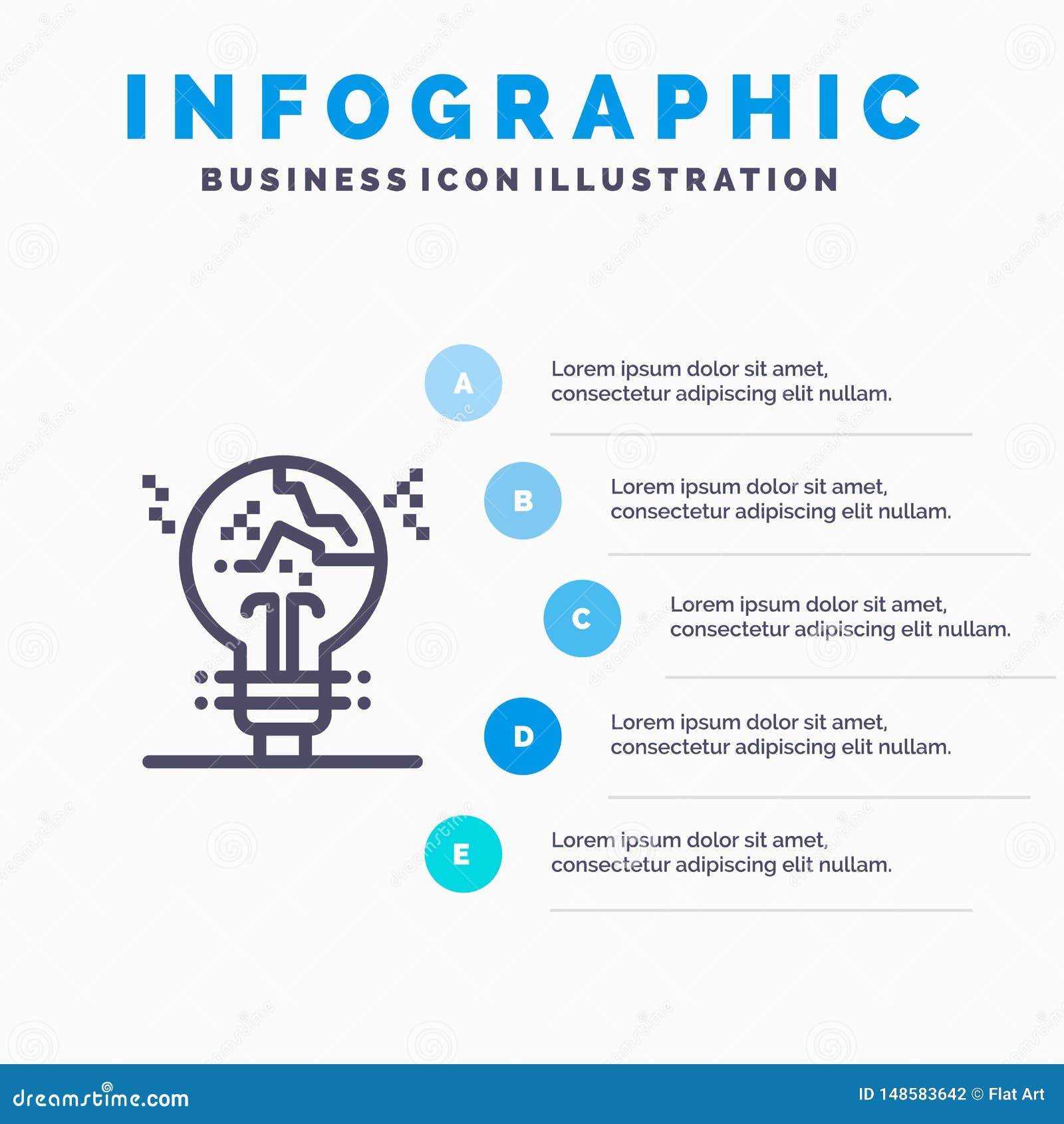 INFOGRAPHIC
BUSINESS ICON ILLUSTRATION

A
Lorem ipsum dolor sit amet, consectetur adipiscing elit nullam.

B
Lorem ipsum dolor sit amet, consectetur adipiscing elit nullam.

C
Lorem ipsum dolor sit amet, consectetur adipiscing elit nullam.

D
Lorem ipsum dolor sit amet, consectetur adipiscing elit nullam.

E
Lorem ipsum dolor sit amet, consectetur adipiscing elit nullam.

dreamstime.com
ID 148583642 © Flat Art