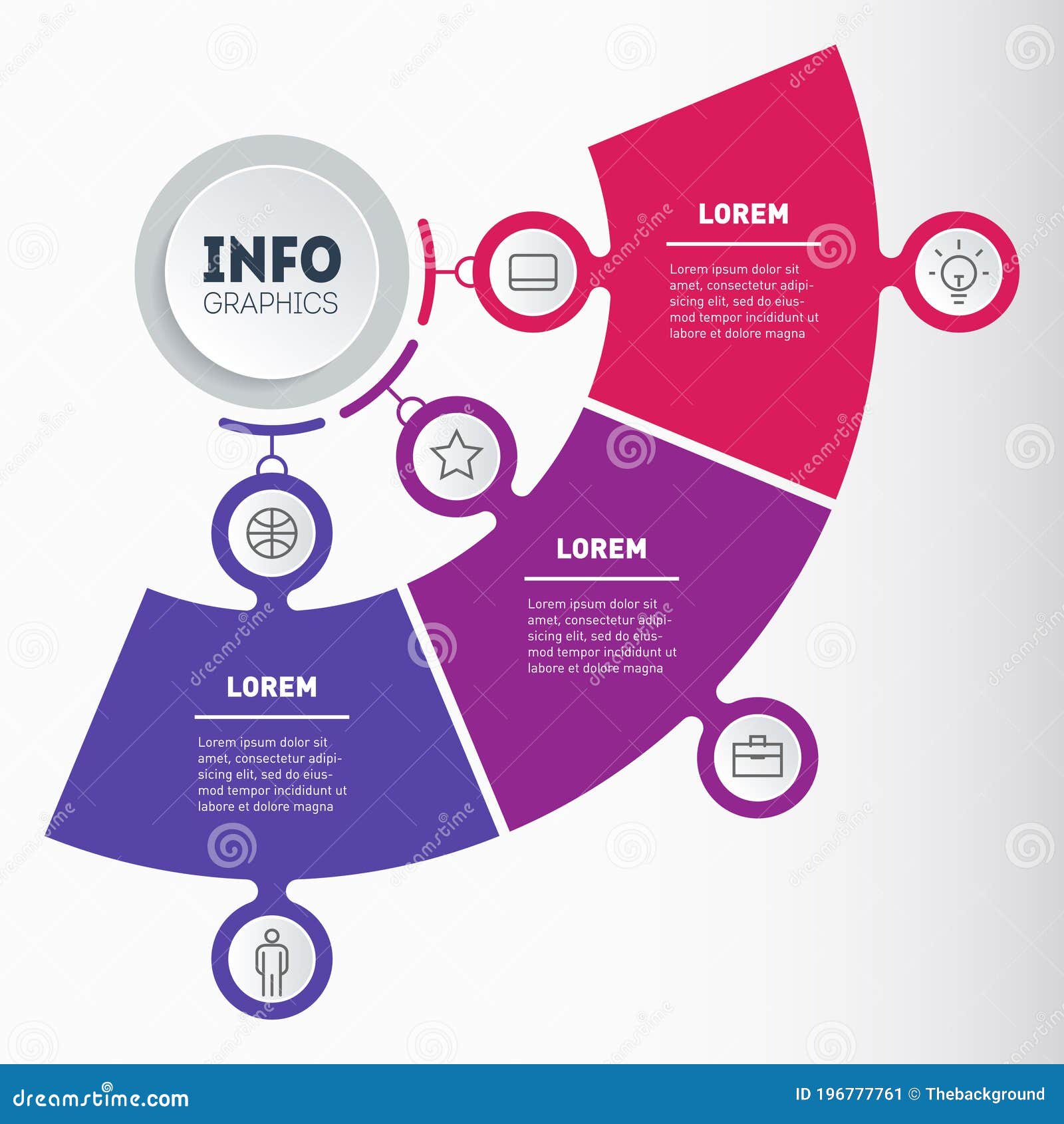 INFO
GRAPHICS

LOREM

Lorem ipsum dolor sit amet, consectetur adipisicing elit, sed do eiusmod tempor incididunt ut labore et dolore magna

LOREM

Lorem ipsum dolor sit amet, consectetur adipisicing elit, sed do eiusmod tempor incididunt ut labore et dolore magna

LOREM

Lorem ipsum dolor sit amet, consectetur adipisicing elit, sed do eiusmod tempor incididunt ut labore et dolore magna

dreamstime.com

ID 196777761 © Thebackground