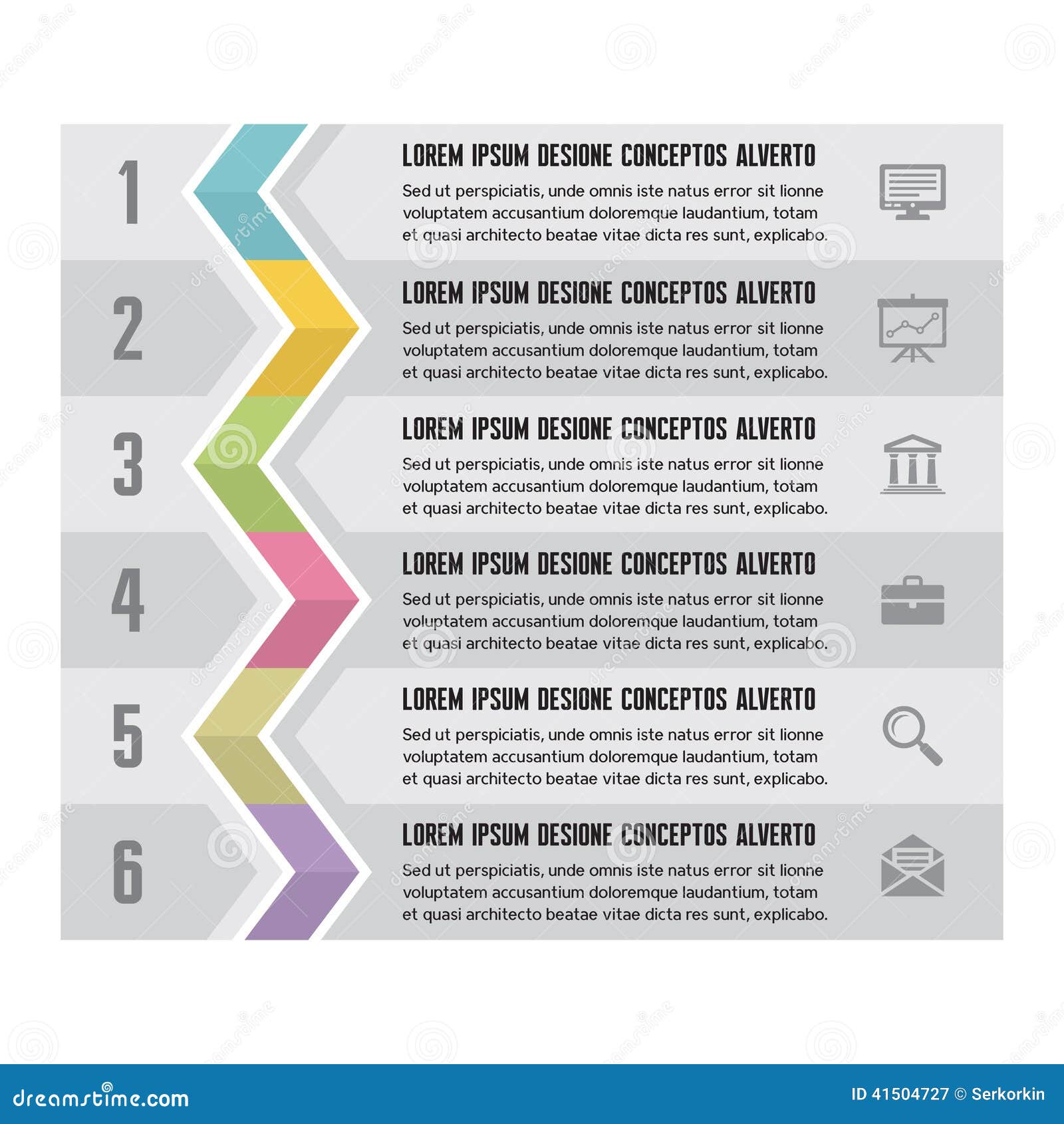 1

LOREM IPSUM DESIONE CONCEPTOS ALVERTO

Sed ut perspiciatis, unde omnis iste natus error sit lionne voluptatem accusantium doloremque laudantium, totam et quasi architecto beatae vitae dicta res sunt, explicabo.

2

LOREM IPSUM DESIONE CONCEPTOS ALVERTO

Sed ut perspiciatis, unde omnis iste natus error sit lionne voluptatem accusantium doloremque laudantium, totam et quasi architecto beatae vitae dicta res sunt, explicabo.

3

LOREM IPSUM DESIONE CONCEPTOS ALVERTO

Sed ut perspiciatis, unde omnis iste natus error sit lionne voluptatem accusantium doloremque laudantium, totam et quasi architecto beatae vitae dicta res sunt, explicabo.

4

LOREM IPSUM DESIONE CONCEPTOS ALVERTO

Sed ut perspiciatis, unde omnis iste natus error sit lionne voluptatem accusantium doloremque laudantium, totam et quasi architecto beatae vitae dicta res sunt, explicabo.

5

LOREM IPSUM DESIONE CONCEPTOS ALVERTO

Sed ut perspiciatis, unde omnis iste natus error sit lionne voluptatem accusantium doloremque laudantium, totam et quasi architecto beatae vitae dicta res sunt, explicabo.

6

LOREM IPSUM DESIONE CONCEPTOS ALVERTO

Sed ut perspiciatis, unde omnis iste natus error sit lionne voluptatem accusantium doloremque laudantium, totam et quasi architecto beatae vitae dicta res sunt, explicabo.

dreamstime.com

ID 41504727 © Serkorkin