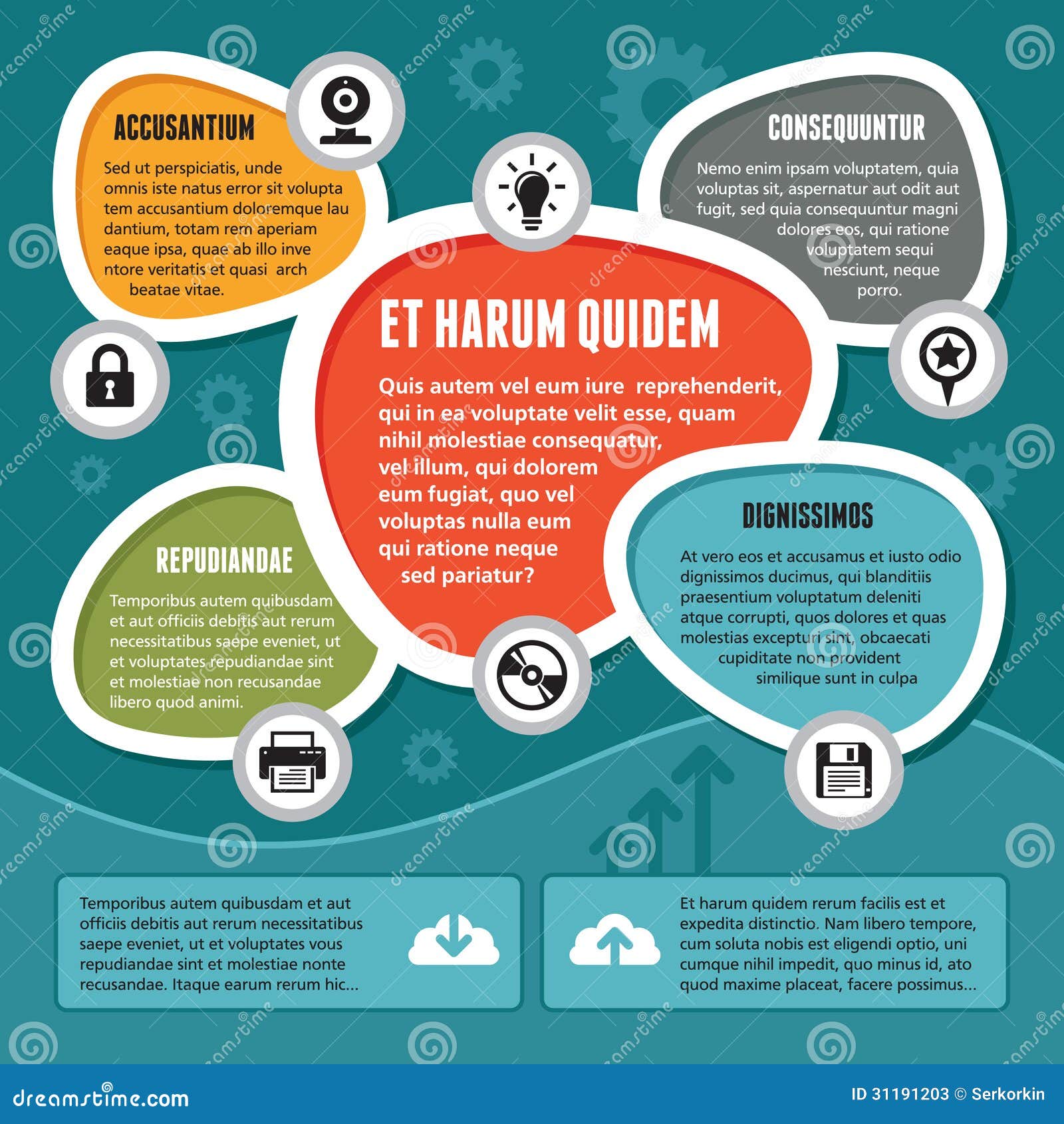 ACCUSANTIUM

Sed ut perspiciatis, unde omnis iste natus error sit volupta tem accusantium doloremque lau dantium, totam rem aperiam eaque ipsa, quae ab illo inve ntore veritatis et quasi arch beatae vitae.

CONSEQUUNTUR

Nemo enim ipsam voluptatem, quia voluptas sit, aspernatur aut odit aut fugit, sed quia consequuntur magni dolores eos, qui ratione voluptatem sequi nesciunt, neque porro.

ET HARUM QUIDEM

Quis autem vel eum iure reprehenderit, qui in ea voluptate velit esse, quam nihil molestiae consequatur, vel illum, qui dolorem eum fugiat, quo vel voluptas nulla eum qui ratione neque sed pariatur?

REPUDIANDAE

Temporibus autem quibusdam et aut officiis debitis aut rerum necessitatibus saepe eveniet, ut et voluptates repudiandae sint et molestiae non recusandae libero quod animi.

DIGNISSIMOS

At vero eos et accusamus et iusto odio dignissimos ducimus, qui blanditiis praesentium voluptatum deleniti atque corrupti, quos dolores et quas molestias excepturi sint, obcaecati cupiditate non provident similique sunt in culpa

Temporibus autem quibusdam et aut officiis debitis aut rerum necessitatibus saepe eveniet, ut et voluptates vous repudiandae sint et molestiae nonte recusandae. Itaque earum rerum hic...

Et harum quidem rerum facilis est et expedita distinctio. Nam libero tempore, cum soluta nobis est eligendi optio, uni cumque nihil impedit, quo minus id, ato quod maxime placeat, facere possimus...

dreamstime.com

ID 31191203 © Serkorkin