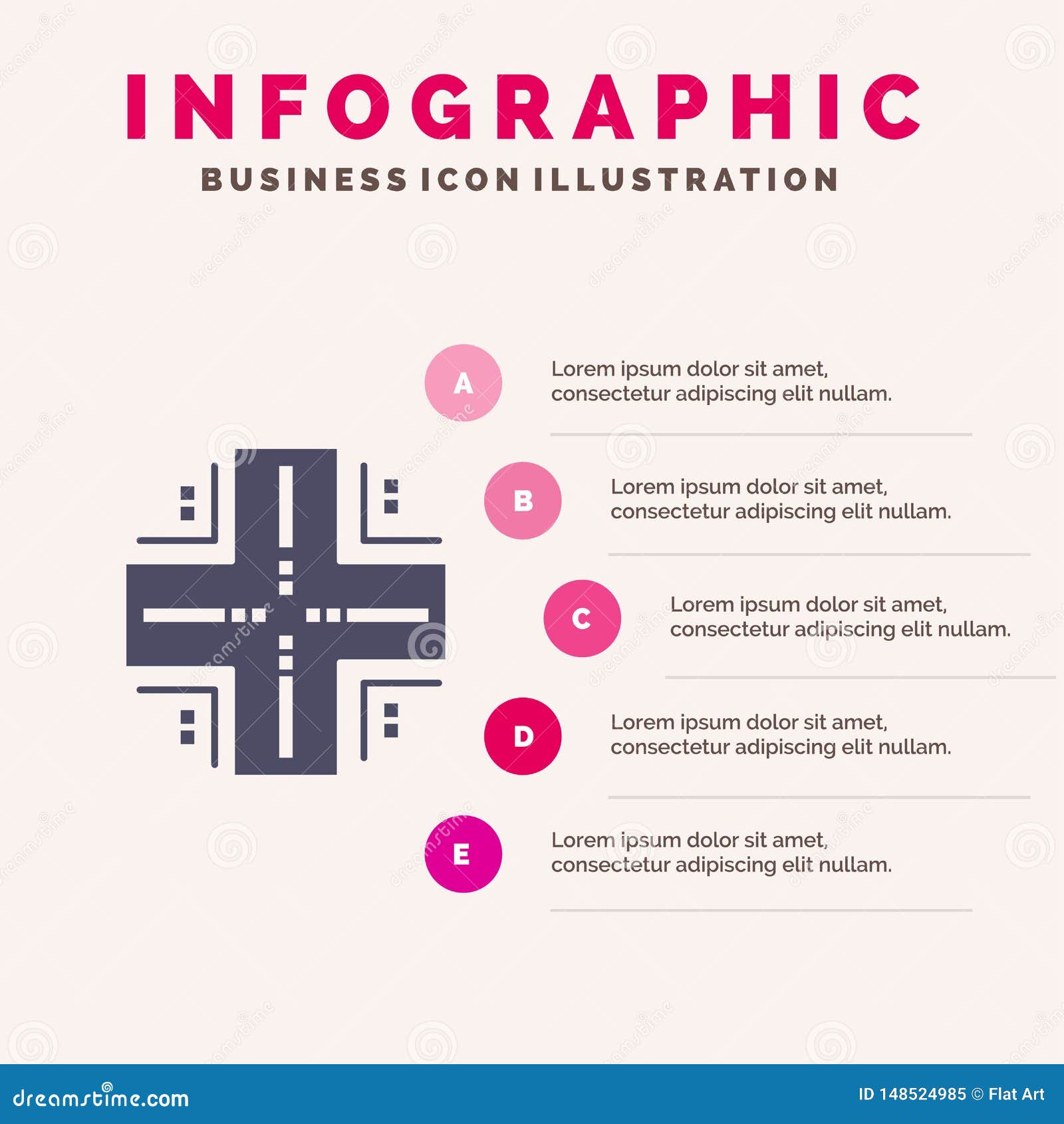 INFOGRAPHIC
BUSINESS ICON ILLUSTRATION

A
Lorem ipsum dolor sit amet, consectetur adipiscing elit nullam.

B
Lorem ipsum dolor sit amet, consectetur adipiscing elit nullam.

C
Lorem ipsum dolor sit amet, consectetur adipiscing elit nullam.

D
Lorem ipsum dolor sit amet, consectetur adipiscing elit nullam.

E
Lorem ipsum dolor sit amet, consectetur adipiscing elit nullam.

dreamstime.com
ID 148524985 © Flat Art