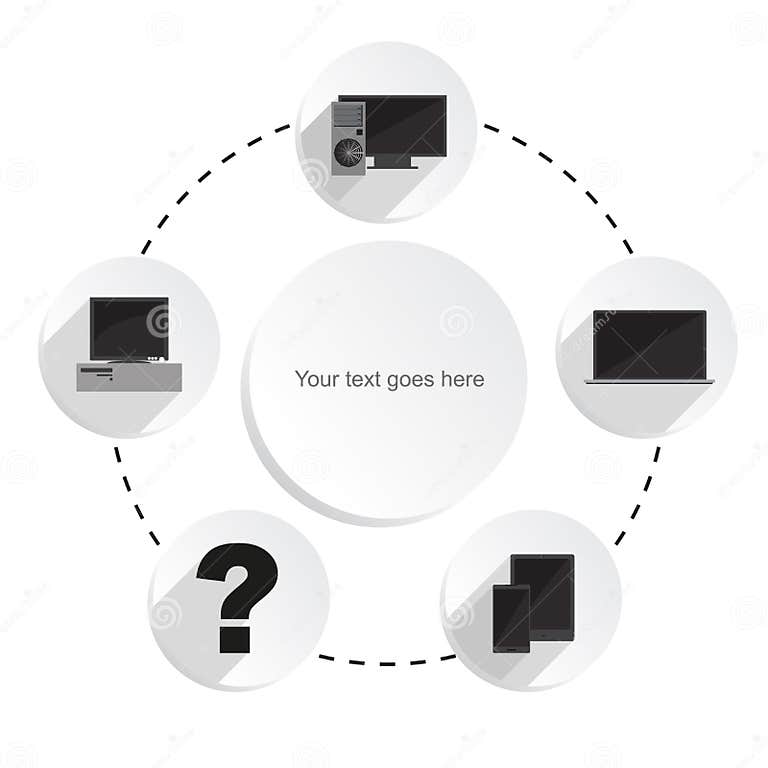 Your text goes here

?