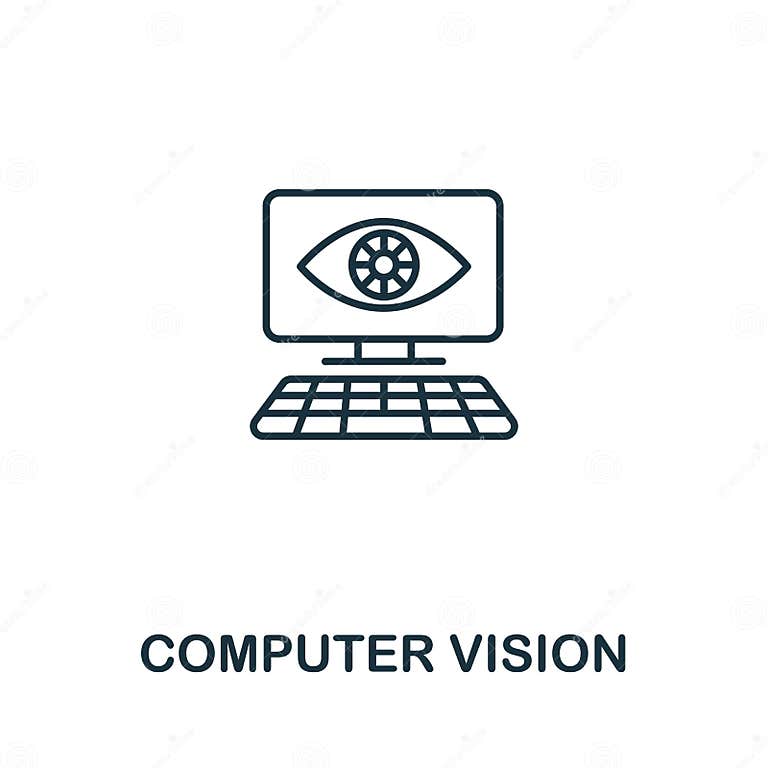 COMPUTER VISION