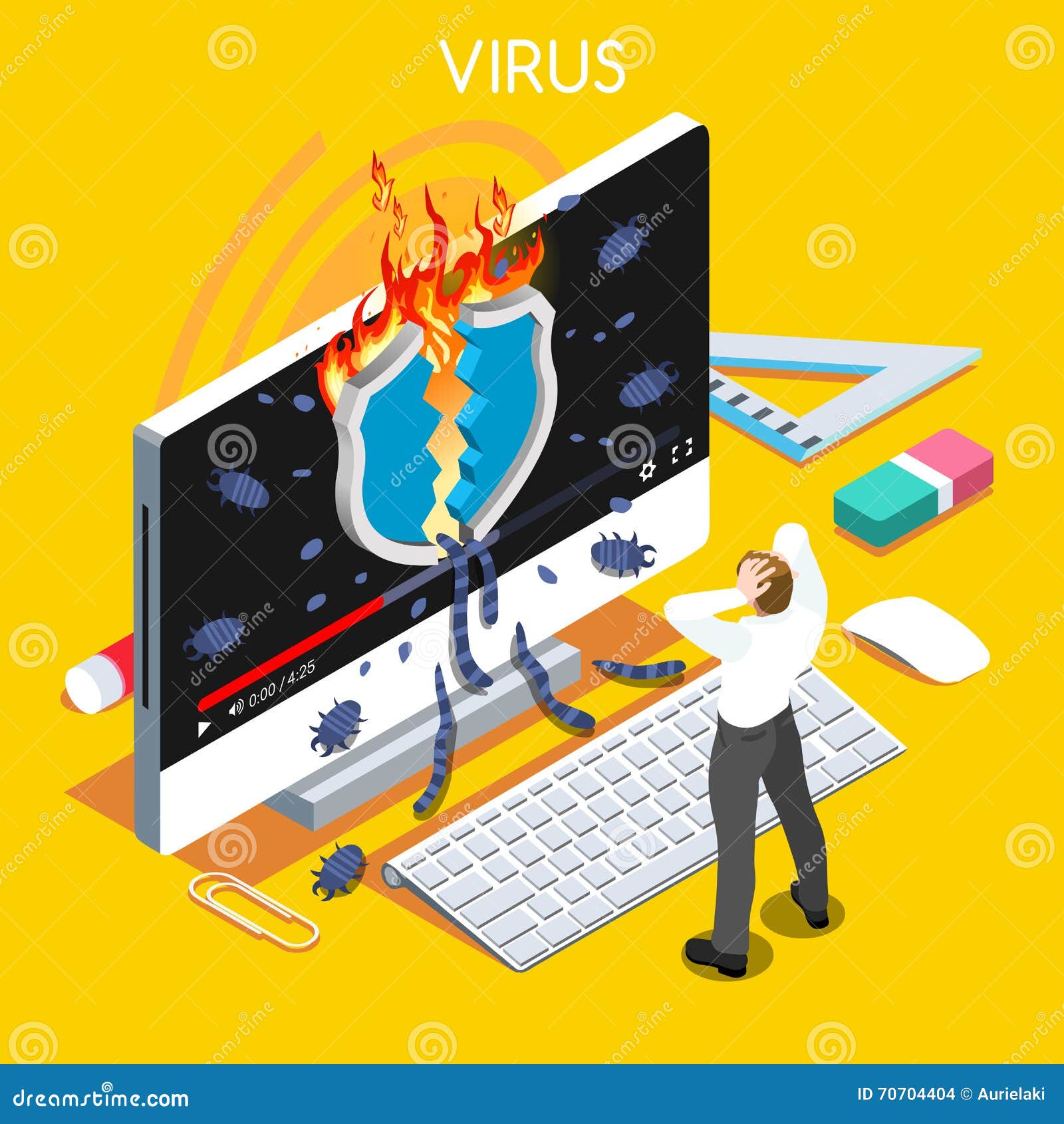 VIRUS

0:00 / 4:25

dreamstime

dreamstime.com

ID 70704404 © Aurielaki