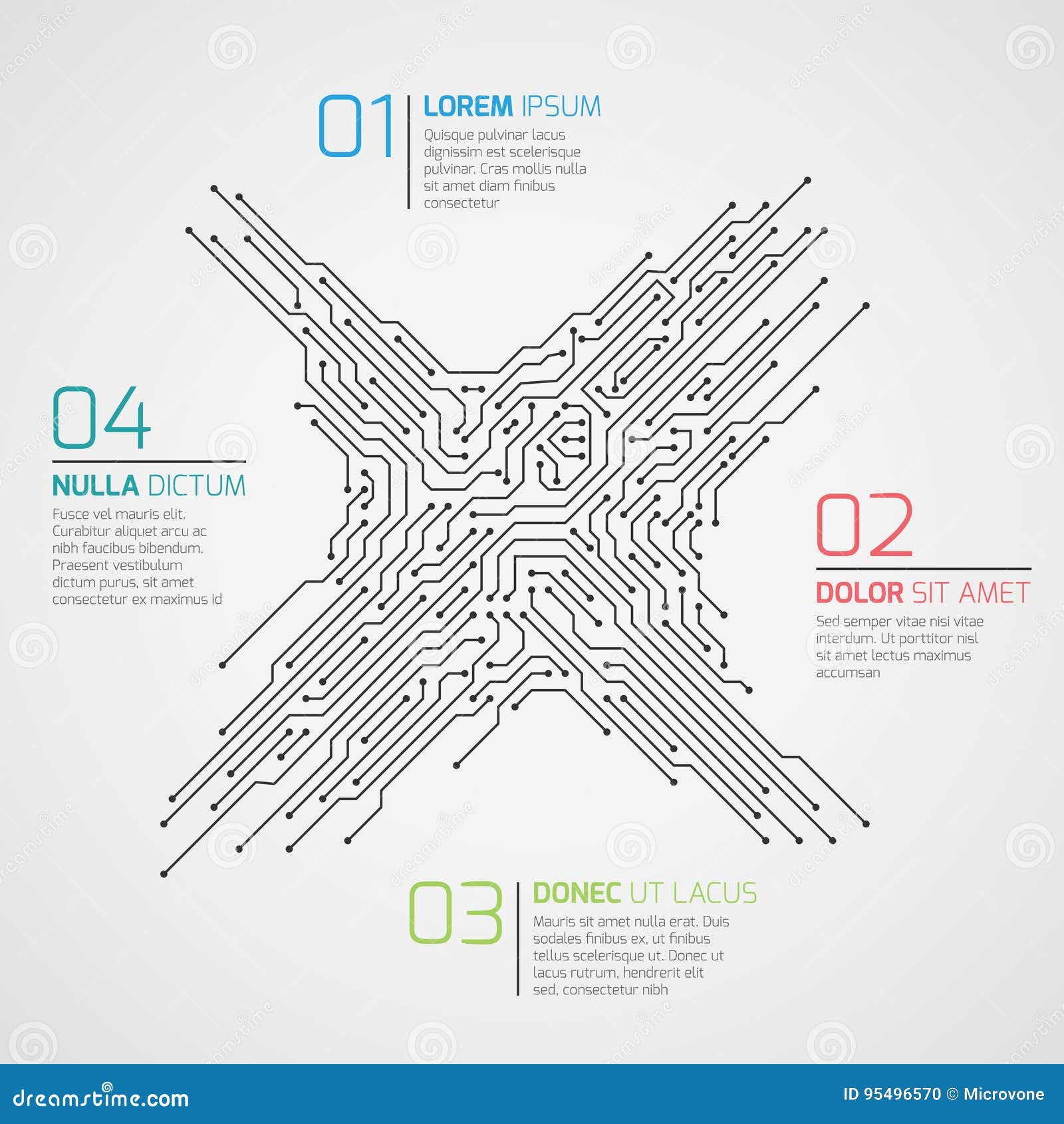 01
LOREM IPSUM
Quisque pulvinar lacus dignissim est scelerisque pulvinar. Cras mollis nulla sit amet diam finibus consectetur

04
NULLA DICTUM
Fusce vel mauris elit. Curabitur aliquet arcu ac nibh faucibus bibendum. Praesent vestibulum dictum purus, sit amet consectetur ex maximus id

02
DOLOR SIT AMET
Sed semper vitae nisi vitae interdum. Ut porttitor nisl sit amet lectus maximus accumsan

03
DONEC UT LACUS
Mauris sit amet nulla erat. Duis sodales finibus ex, ut finibus tellus scelerisque ut. Donec ut lacus rutrum, hendrerit elit sed, consectetur nibh

dreamstime.com
ID 95496570 © Microvone