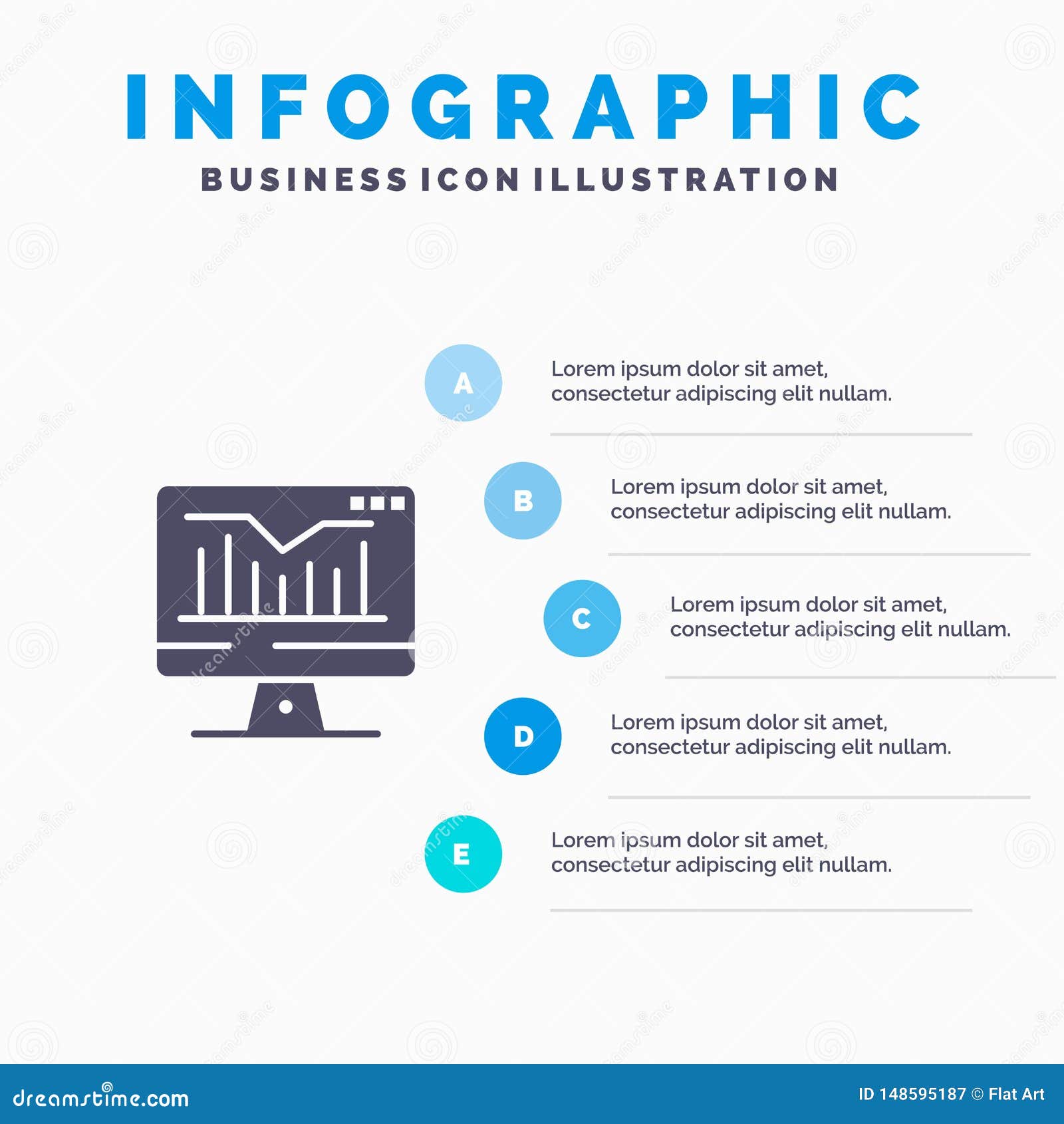 INFOGRAPHIC
BUSINESS ICON ILLUSTRATION

A
Lorem ipsum dolor sit amet, consectetur adipiscing elit nullam.

B
Lorem ipsum dolor sit amet, consectetur adipiscing elit nullam.

C
Lorem ipsum dolor sit amet, consectetur adipiscing elit nullam.

D
Lorem ipsum dolor sit amet, consectetur adipiscing elit nullam.

E
Lorem ipsum dolor sit amet, consectetur adipiscing elit nullam.

dreamstime.com
ID 148595187 © Flat Art