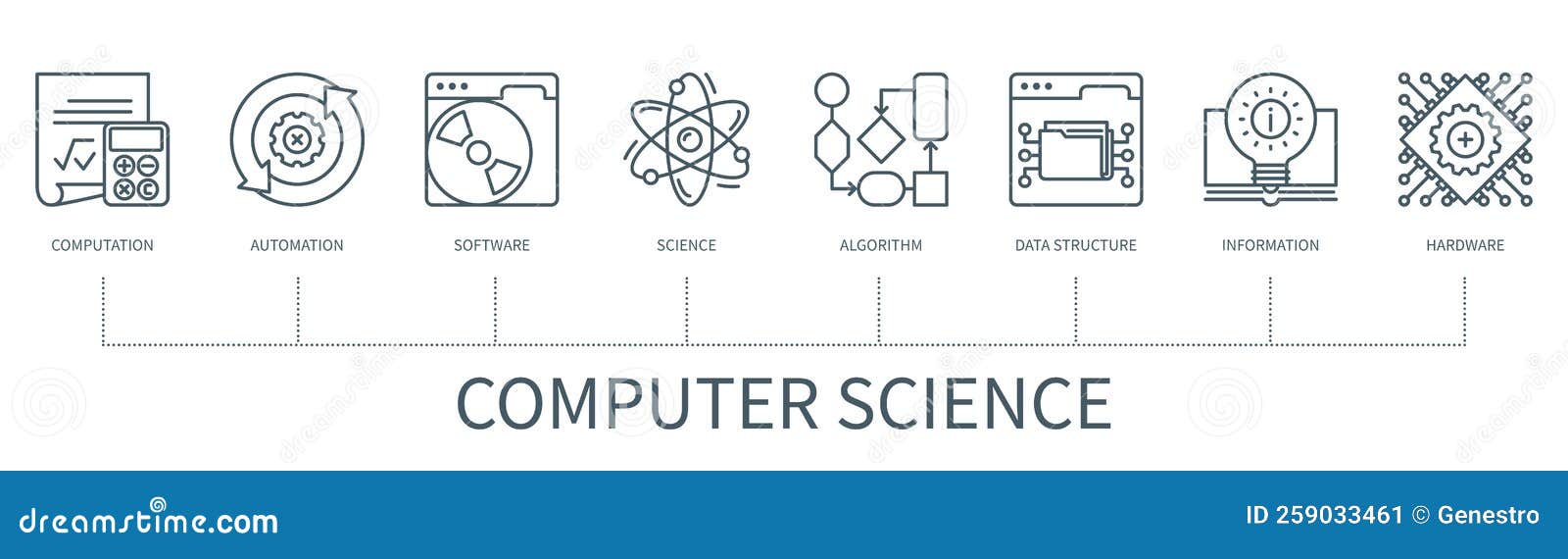 COMPUTATION

AUTOMATION

SOFTWARE

SCIENCE

ALGORITHM

DATA STRUCTURE

INFORMATION

HARDWARE

COMPUTER SCIENCE

dreamstime.com

ID 259033461 © Genestro