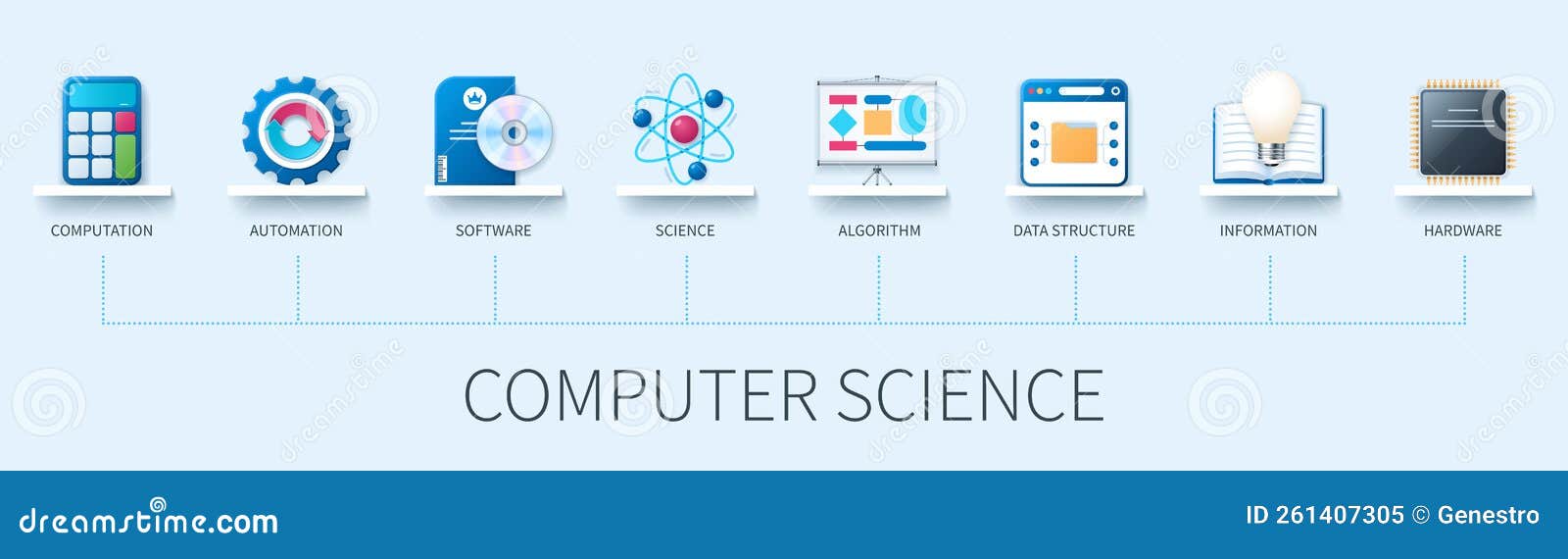 COMPUTATION

AUTOMATION

SOFTWARE

SCIENCE

ALGORITHM

DATA STRUCTURE

INFORMATION

HARDWARE

COMPUTER SCIENCE

dreamstime.com

ID 261407305 © Genestro