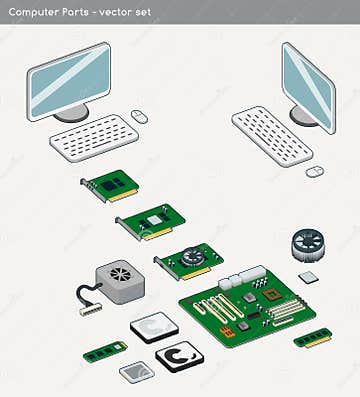 Computer Parts - vector set