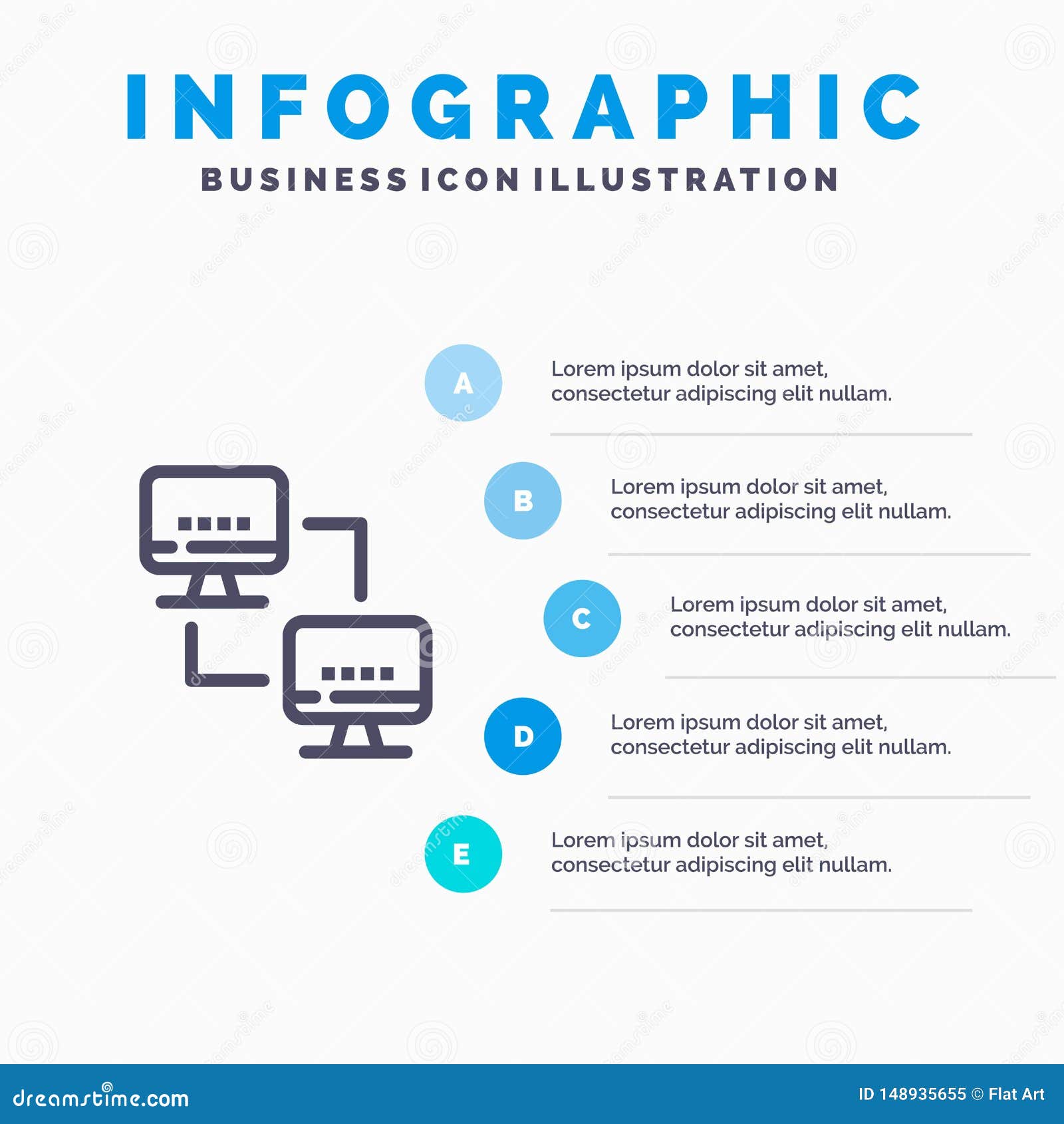 INFOGRAPHIC
BUSINESS ICON ILLUSTRATION

A
Lorem ipsum dolor sit amet, consectetur adipiscing elit nullam.

B
Lorem ipsum dolor sit amet, consectetur adipiscing elit nullam.

C
Lorem ipsum dolor sit amet, consectetur adipiscing elit nullam.

D
Lorem ipsum dolor sit amet, consectetur adipiscing elit nullam.

E
Lorem ipsum dolor sit amet, consectetur adipiscing elit nullam.

dreamstime.com
ID 148935655 © Flat Art