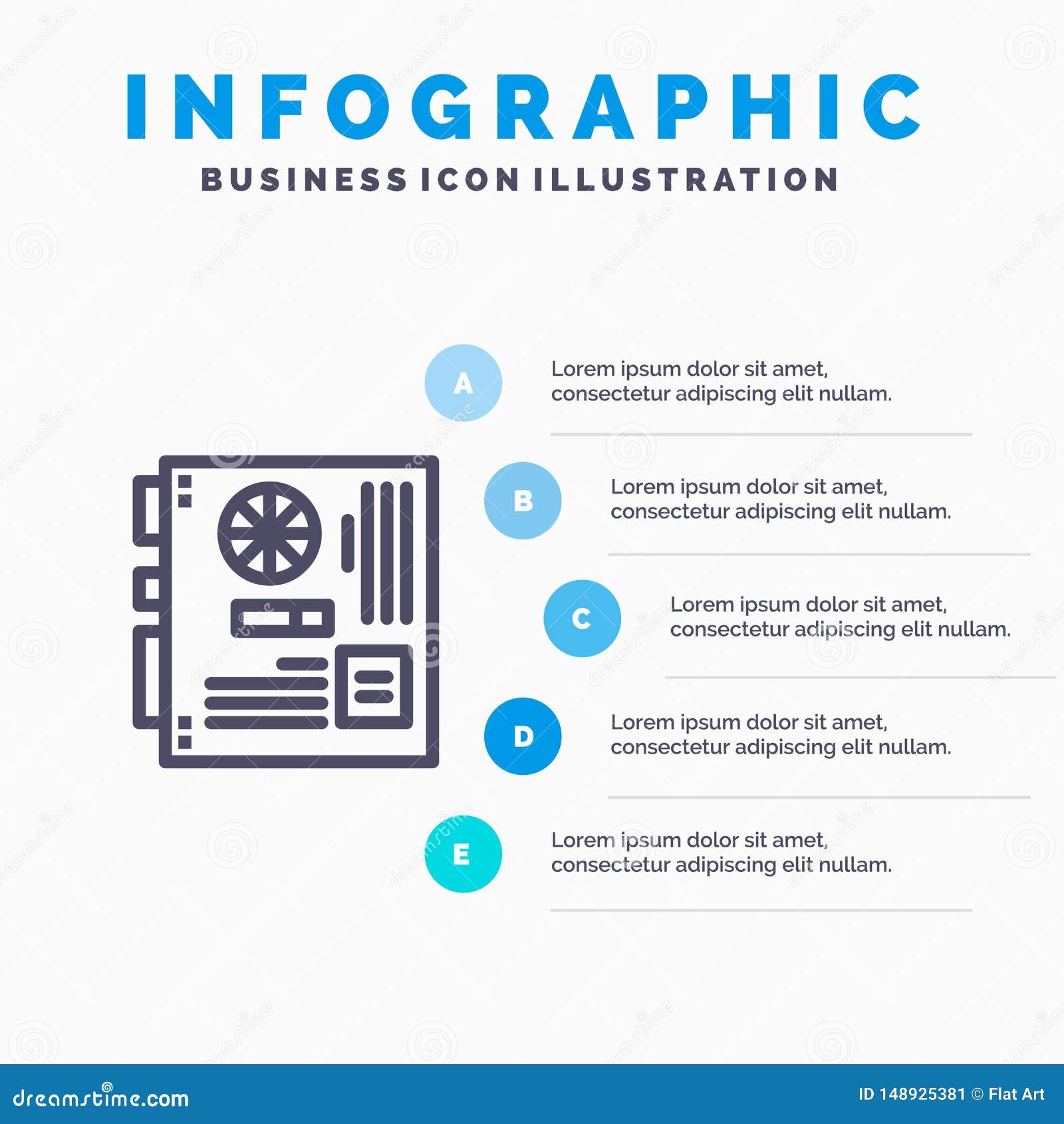 INFOGRAPHIC
BUSINESS ICON ILLUSTRATION

A
Lorem ipsum dolor sit amet, consectetur adipiscing elit nullam.

B
Lorem ipsum dolor sit amet, consectetur adipiscing elit nullam.

C
Lorem ipsum dolor sit amet, consectetur adipiscing elit nullam.

D
Lorem ipsum dolor sit amet, consectetur adipiscing elit nullam.

E
Lorem ipsum dolor sit amet, consectetur adipiscing elit nullam.

dreamstime.com
ID 148925381 © Flat Art