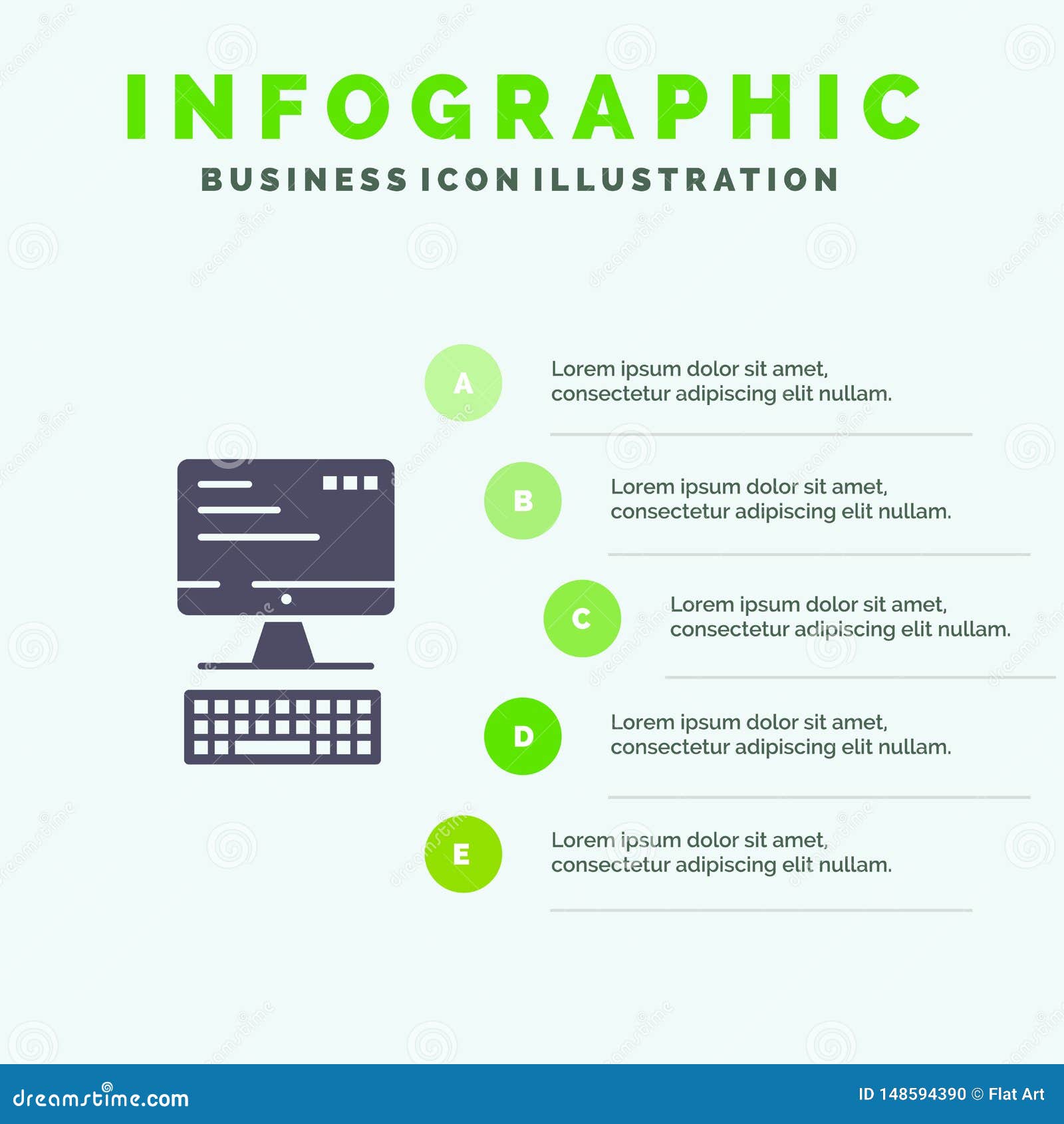 INFOGRAPHIC

BUSINESS ICON ILLUSTRATION

A

Lorem ipsum dolor sit amet, consectetur adipiscing elit nullam.

B

Lorem ipsum dolor sit amet, consectetur adipiscing elit nullam.

C

Lorem ipsum dolor sit amet, consectetur adipiscing elit nullam.

D

Lorem ipsum dolor sit amet, consectetur adipiscing elit nullam.

E

Lorem ipsum dolor sit amet, consectetur adipiscing elit nullam.

dreamstime.com

ID 148594390 © Flat Art