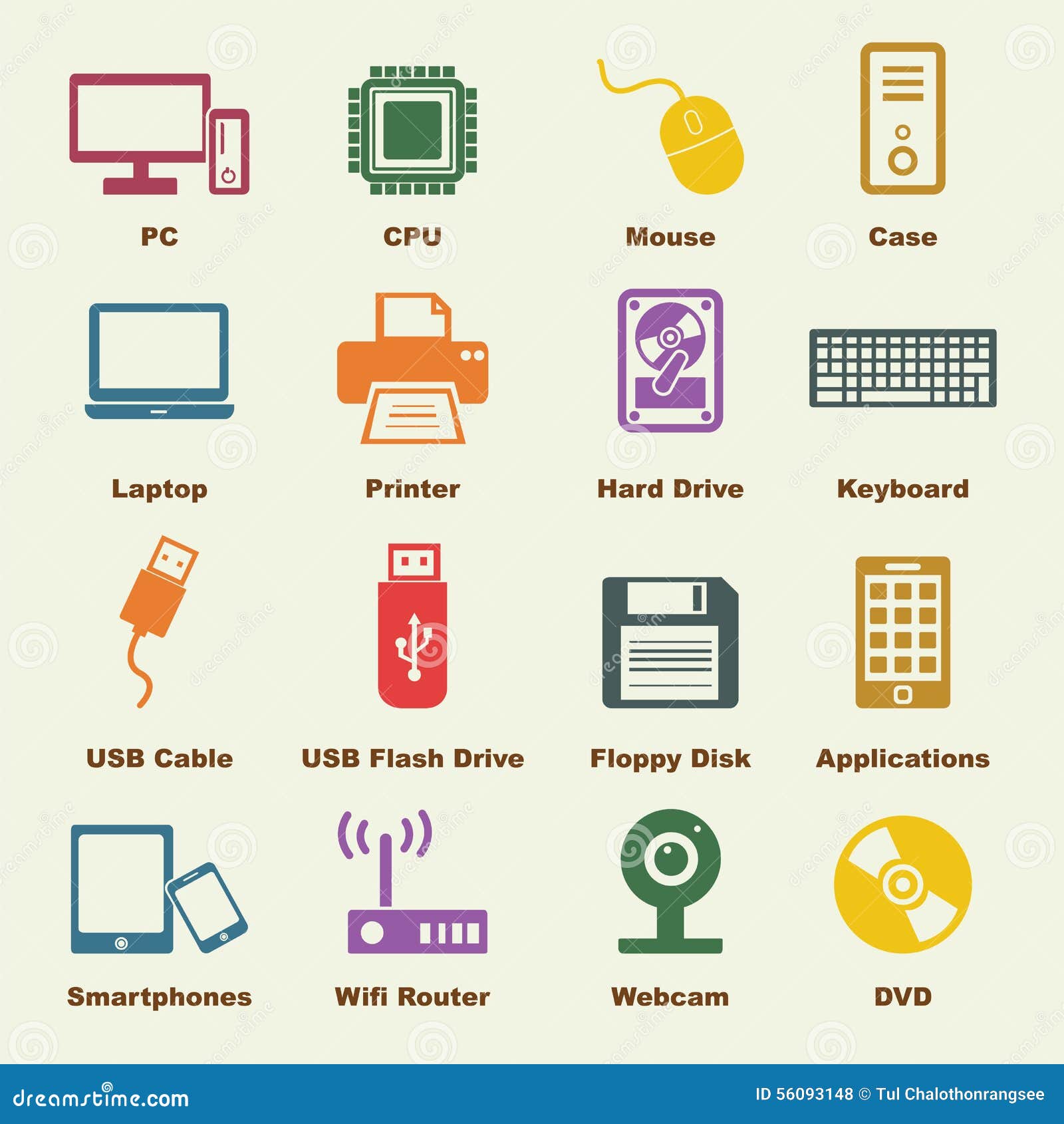 PC

CPU

Mouse

Case

Laptop

Printer

Hard Drive

Keyboard

USB Cable

USB Flash Drive

Floppy Disk

Applications

Smartphones

Wifi Router

Webcam

DVD

dreamstime.com

ID 56093148 © Tul Chalothonrangsee