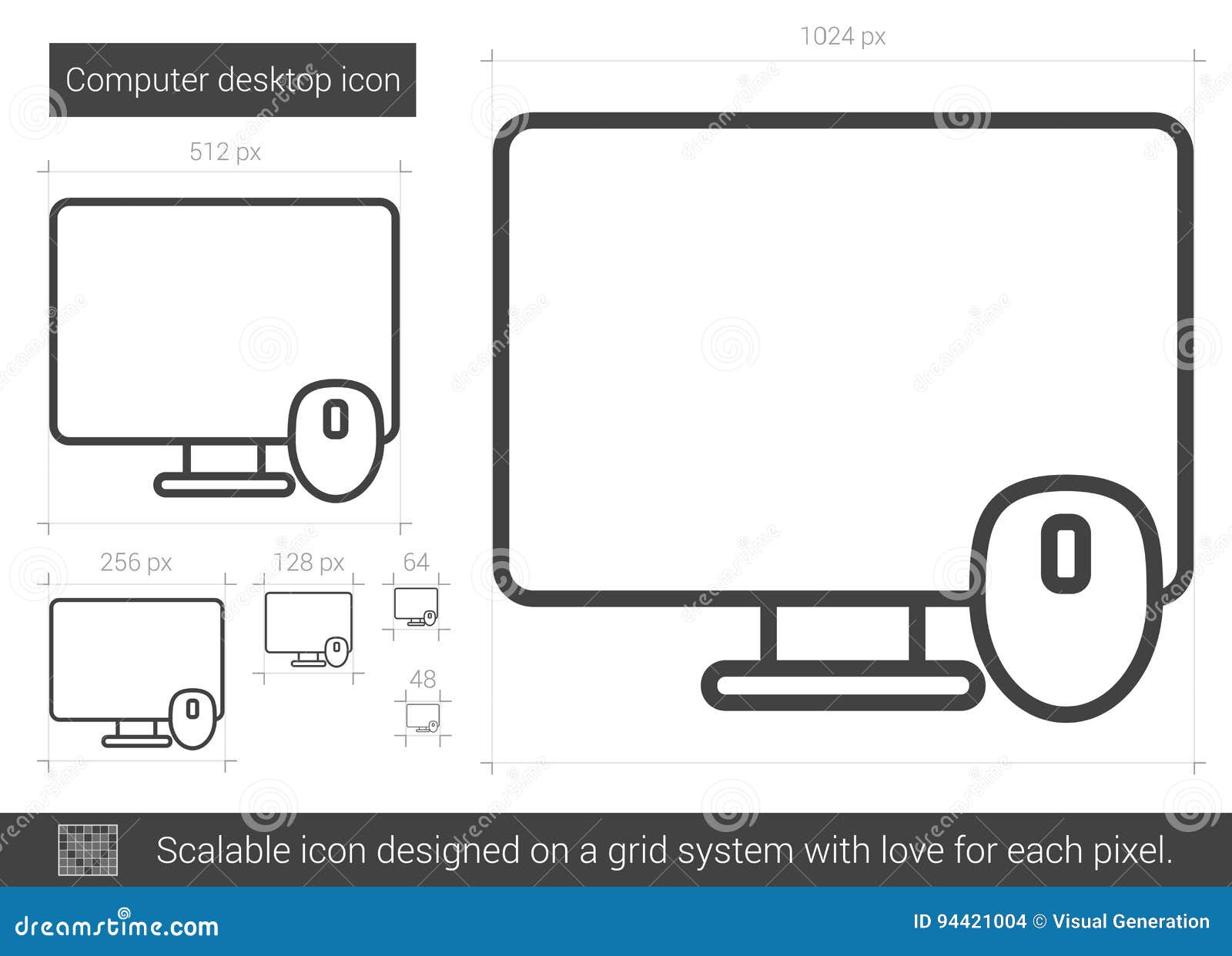 Computer desktop icon

512 px

256 px

128 px

64

48

1024 px

Scalable icon designed on a grid system with love for each pixel.

dreamstime.com

ID 94421004 © Visual Generation