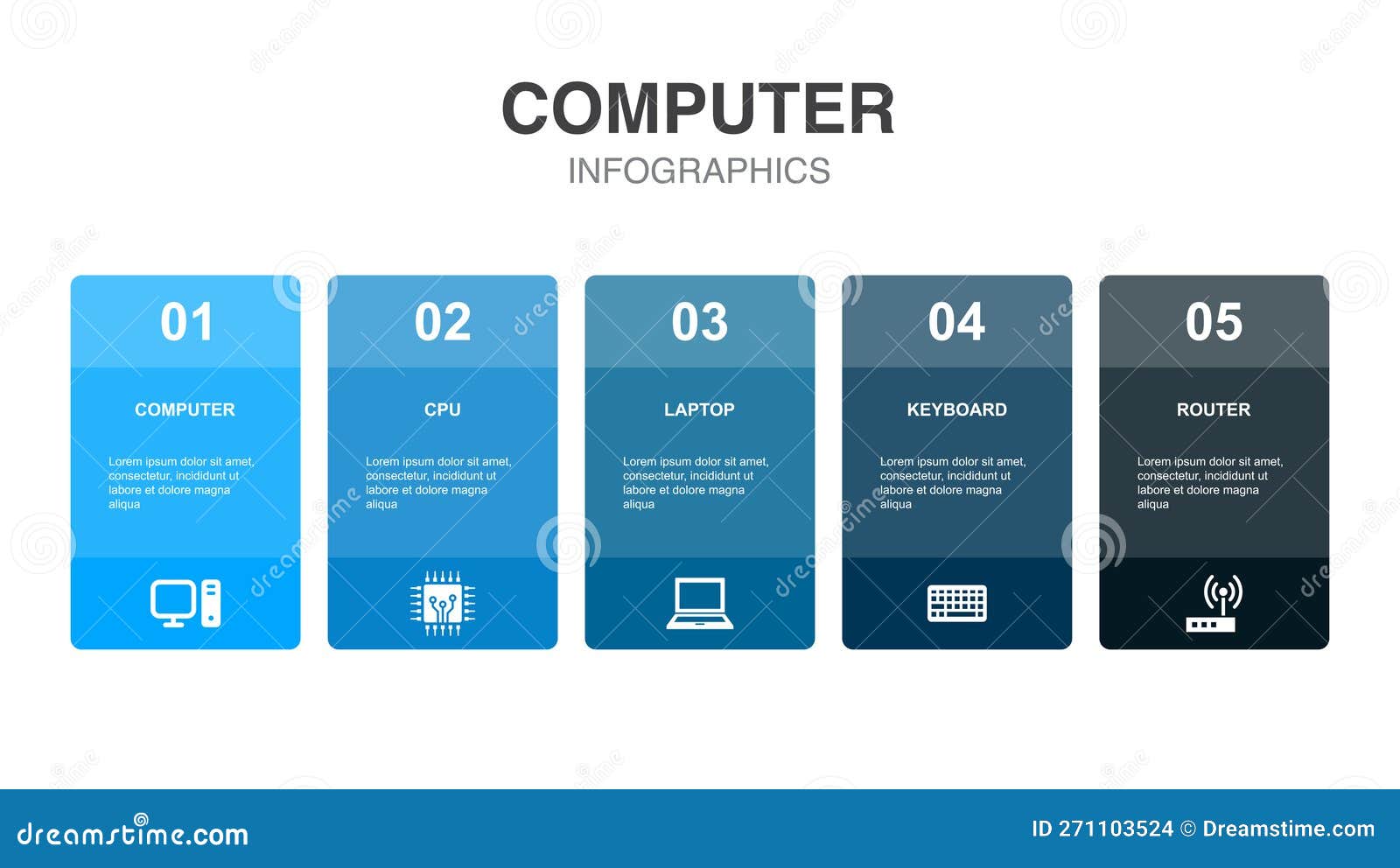 COMPUTER
INFOGRAPHICS

01
COMPUTER
Lorem ipsum dolor sit amet, consectetur, incididunt ut labore et dolore magna aliqua

02
CPU
Lorem ipsum dolor sit amet, consectetur, incididunt ut labore et dolore magna aliqua

03
LAPTOP
Lorem ipsum dolor sit amet, consectetur, incididunt ut labore et dolore magna aliqua

04
KEYBOARD
Lorem ipsum dolor sit amet, consectetur, incididunt ut labore et dolore magna aliqua

05
ROUTER
Lorem ipsum dolor sit amet, consectetur, incididunt ut labore et dolore magna aliqua

dreamstime.com
ID 271103524 © Dreamstime.com