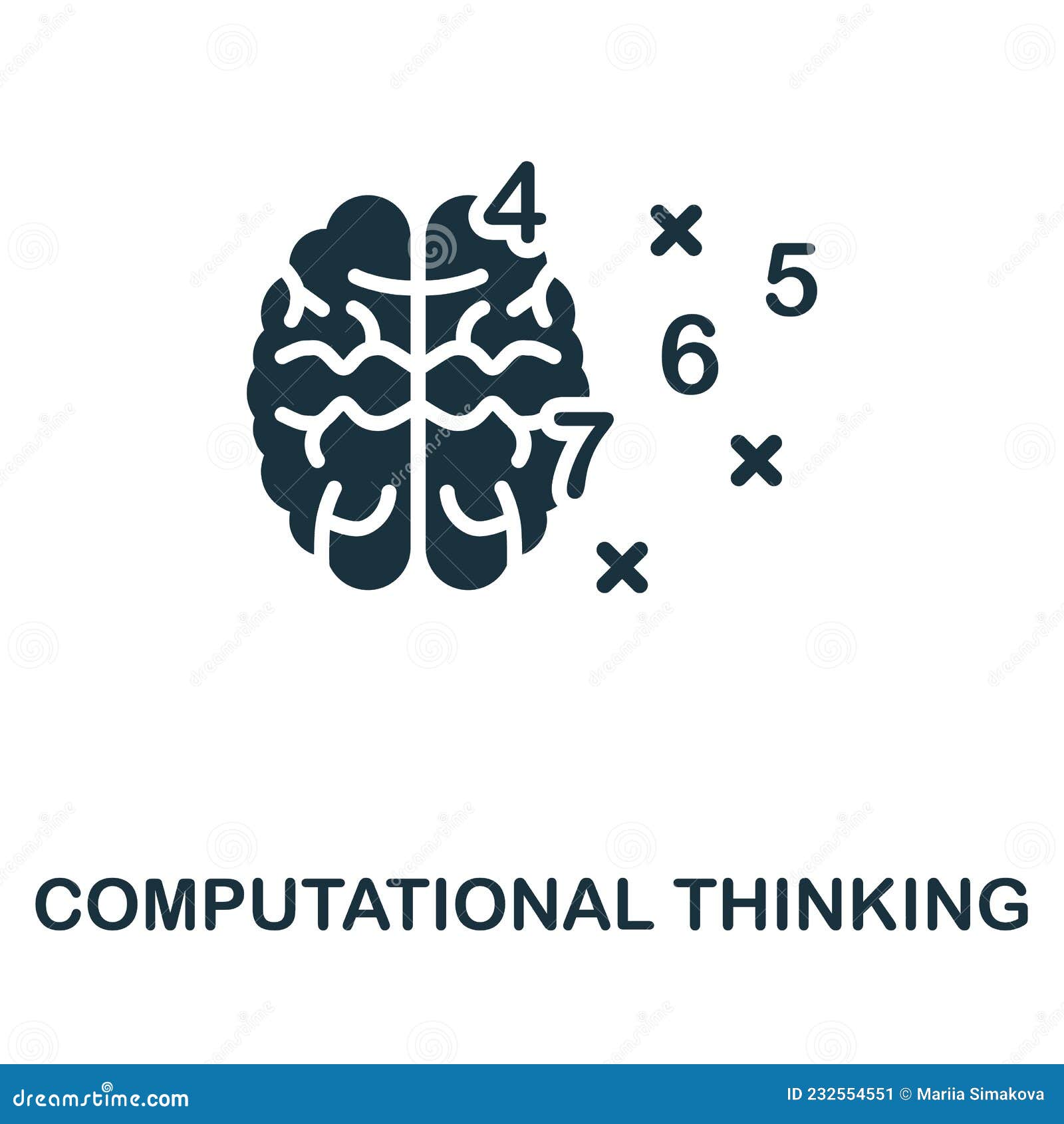 4
×
5
6
7
×
×

COMPUTATIONAL THINKING

dreamstime.com

ID 232554551 © Mariia Simakova