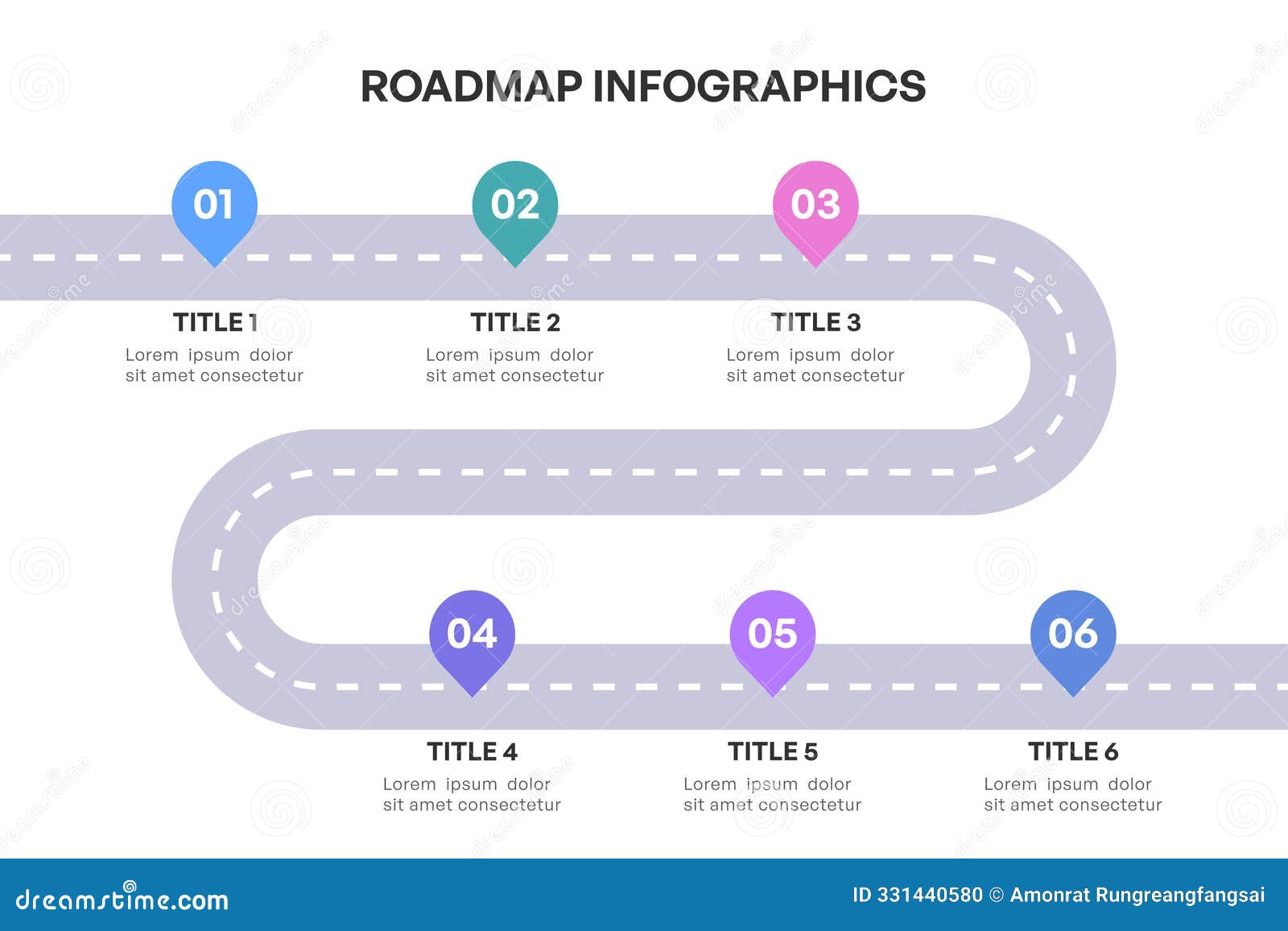 ROADMAP INFOGRAPHICS

01

TITLE 1
Lorem ipsum dolor sit amet consectetur

02

TITLE 2
Lorem ipsum dolor sit amet consectetur

03

TITLE 3
Lorem ipsum dolor sit amet consectetur

04

TITLE 4
Lorem ipsum dolor sit amet consectetur

05

TITLE 5
Lorem ipsum dolor sit amet consectetur

06

TITLE 6
Lorem ipsum dolor sit amet consectetur

dreamstime.com

ID 331440580 © Amonrat Rungreangfangsai