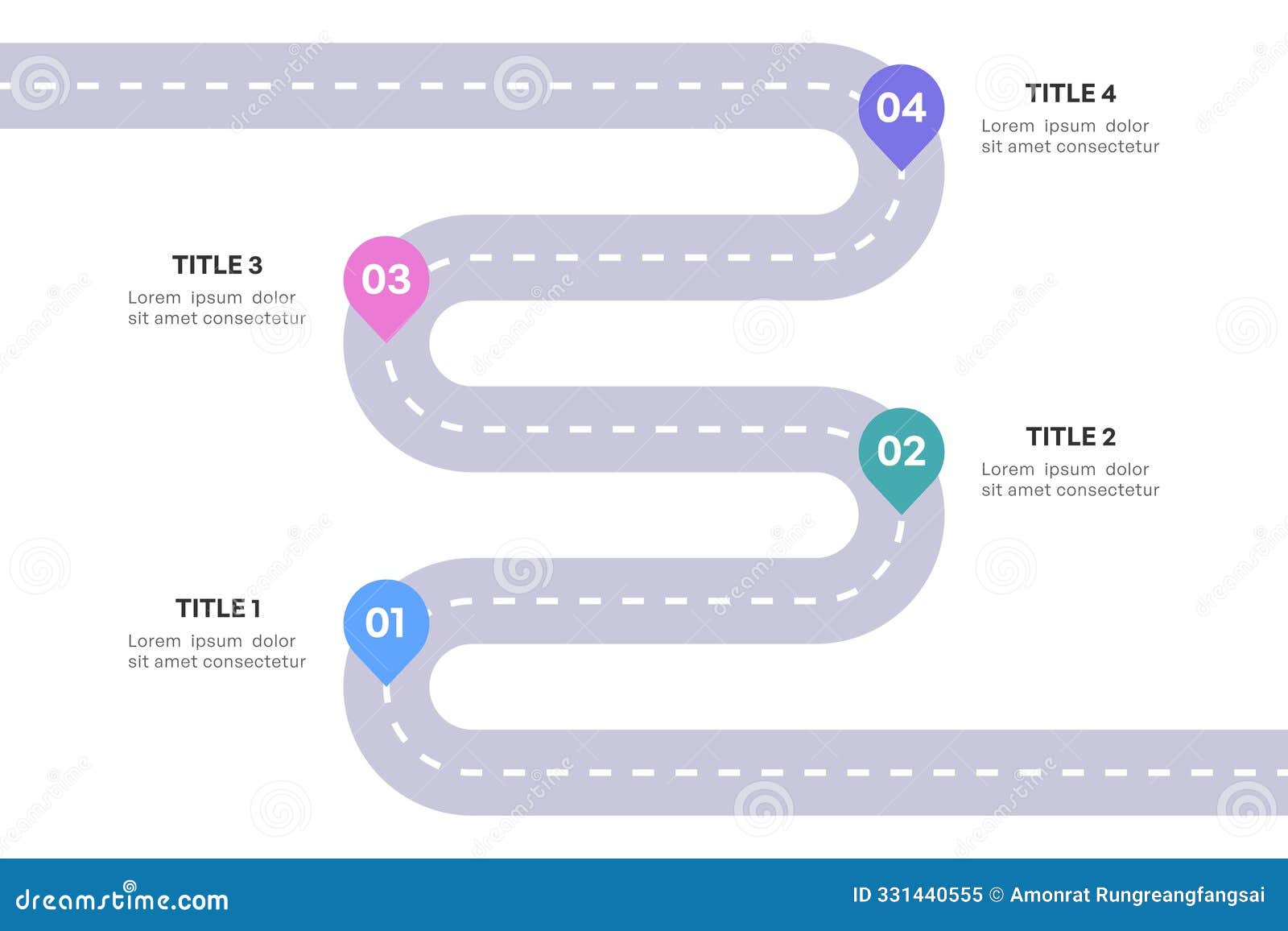 04
TITLE 4
Lorem ipsum dolor sit amet consectetur

03
TITLE 3
Lorem ipsum dolor sit amet consectetur

02
TITLE 2
Lorem ipsum dolor sit amet consectetur

01
TITLE 1
Lorem ipsum dolor sit amet consectetur

dreamstime.com
ID 331440555 © Amonrat Rungreangfangsai