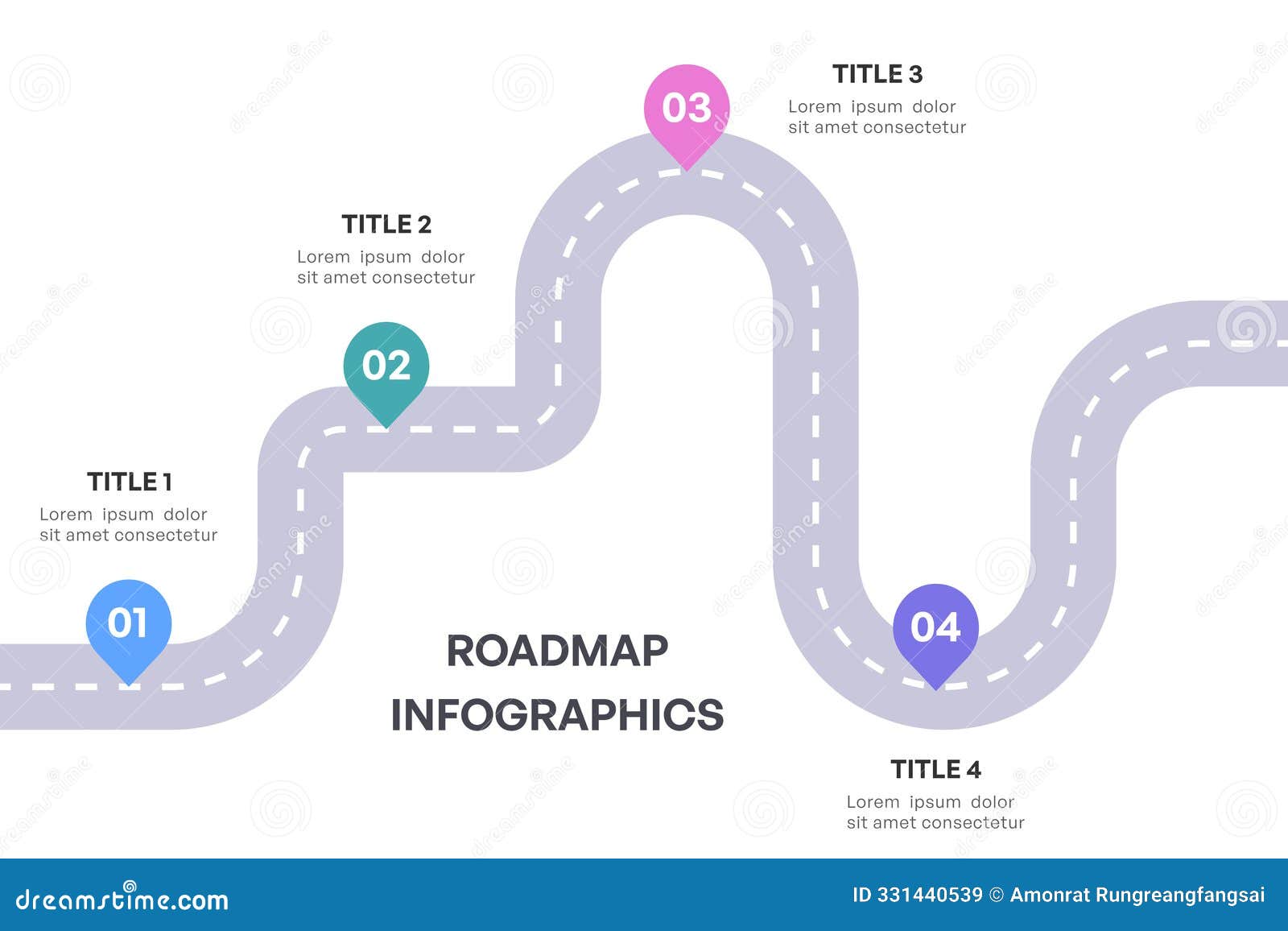 TITLE 3
Lorem ipsum dolor sit amet consectetur

03

TITLE 2
Lorem ipsum dolor sit amet consectetur

02

TITLE 1
Lorem ipsum dolor sit amet consectetur

01

ROADMAP INFOGRAPHICS

04

TITLE 4
Lorem ipsum dolor sit amet consectetur

dreamstime.com

ID 331440539 © Amonrat Rungreangfangsai