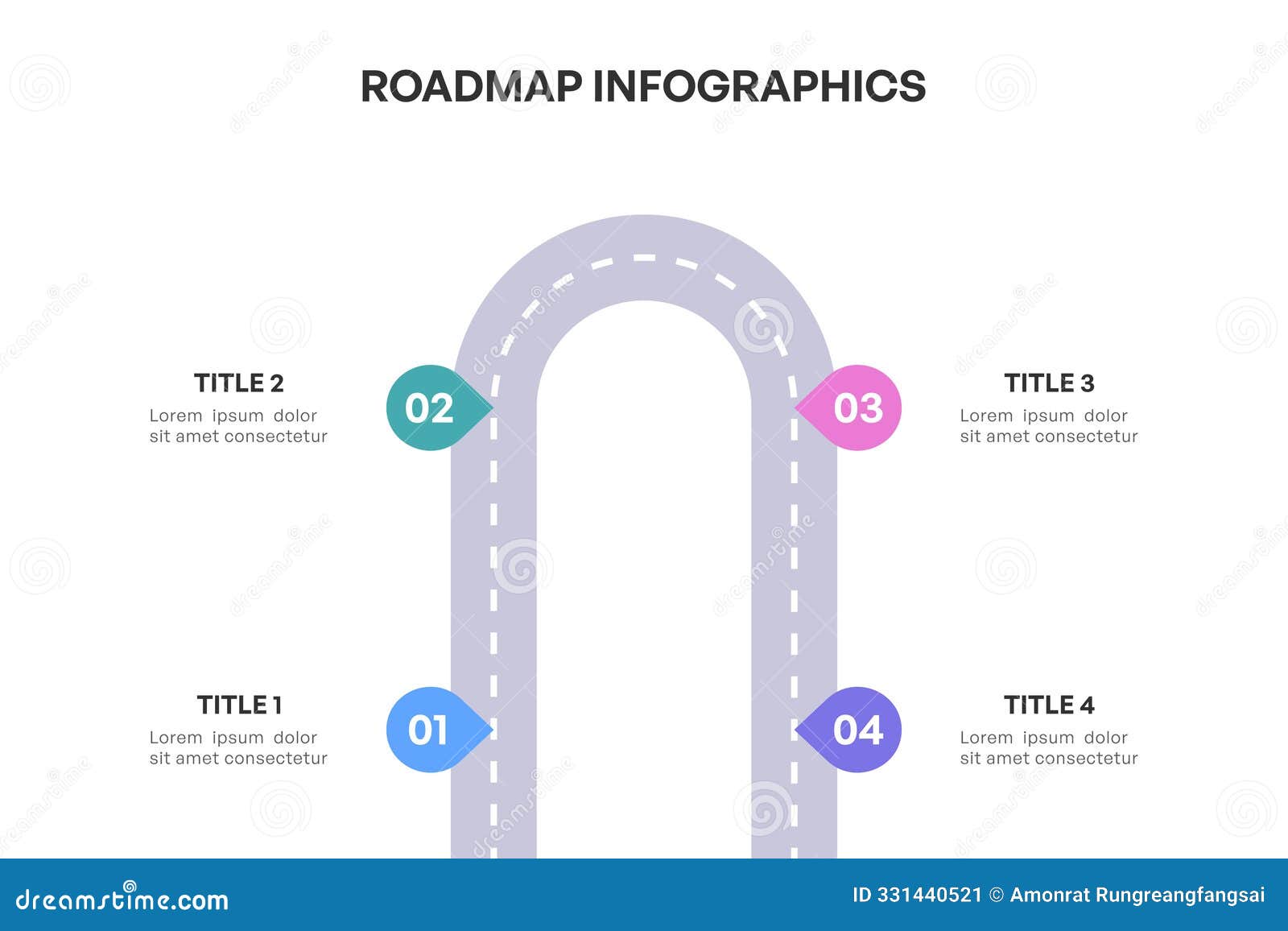 ROADMAP INFOGRAPHICS

TITLE 2
Lorem ipsum dolor sit amet consectetur

02

03

TITLE 3
Lorem ipsum dolor sit amet consectetur

TITLE 1
Lorem ipsum dolor sit amet consectetur

01

04

TITLE 4
Lorem ipsum dolor sit amet consectetur

dreamstime.com

ID 331440521 © Amonrat Rungreangfangsai