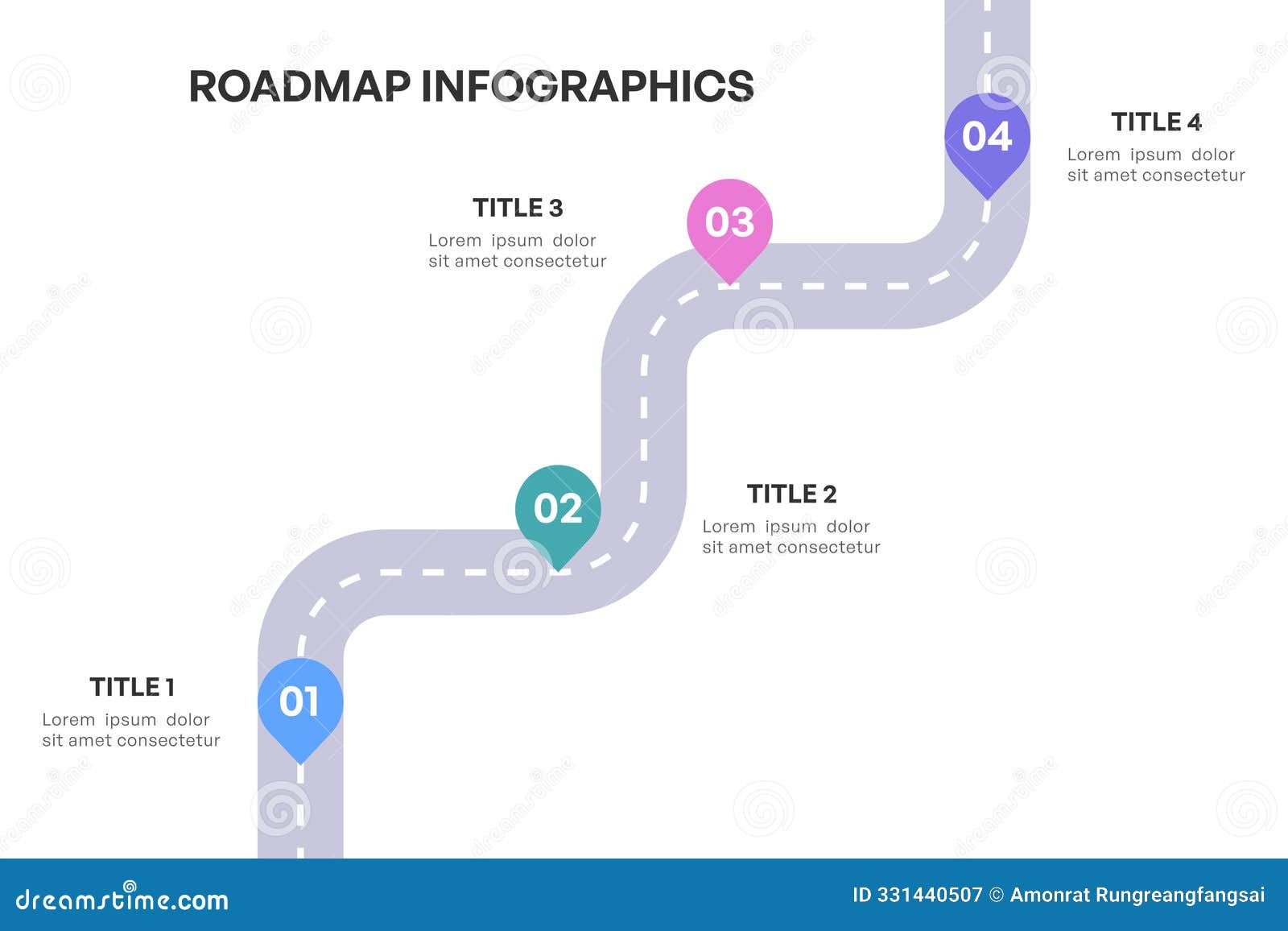 ROADMAP INFOGRAPHICS

04

TITLE 4

Lorem ipsum dolor sit amet consectetur

TITLE 3

Lorem ipsum dolor sit amet consectetur

03

02

TITLE 2

Lorem ipsum dolor sit amet consectetur

TITLE 1

Lorem ipsum dolor sit amet consectetur

01

dreamstime.com

ID 331440507 © Amonrat Rungreangfangsai