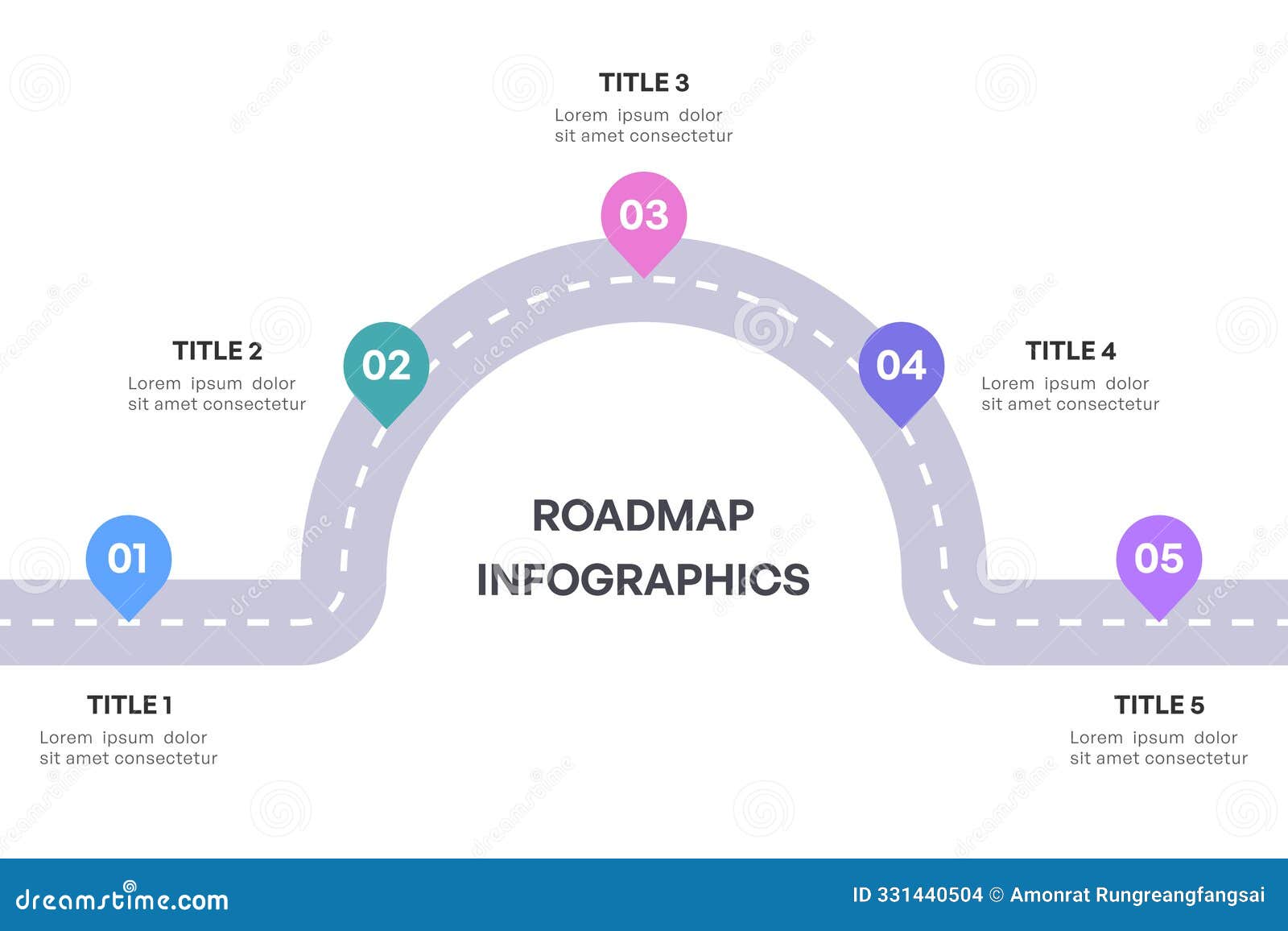 TITLE 3
Lorem ipsum dolor sit amet consectetur

03

TITLE 2
Lorem ipsum dolor sit amet consectetur

02

04

TITLE 4
Lorem ipsum dolor sit amet consectetur

ROADMAP INFOGRAPHICS

01

05

TITLE 1
Lorem ipsum dolor sit amet consectetur

TITLE 5
Lorem ipsum dolor sit amet consectetur

dreamstime.com

ID 331440504 © Amonrat Rungreangfangsai