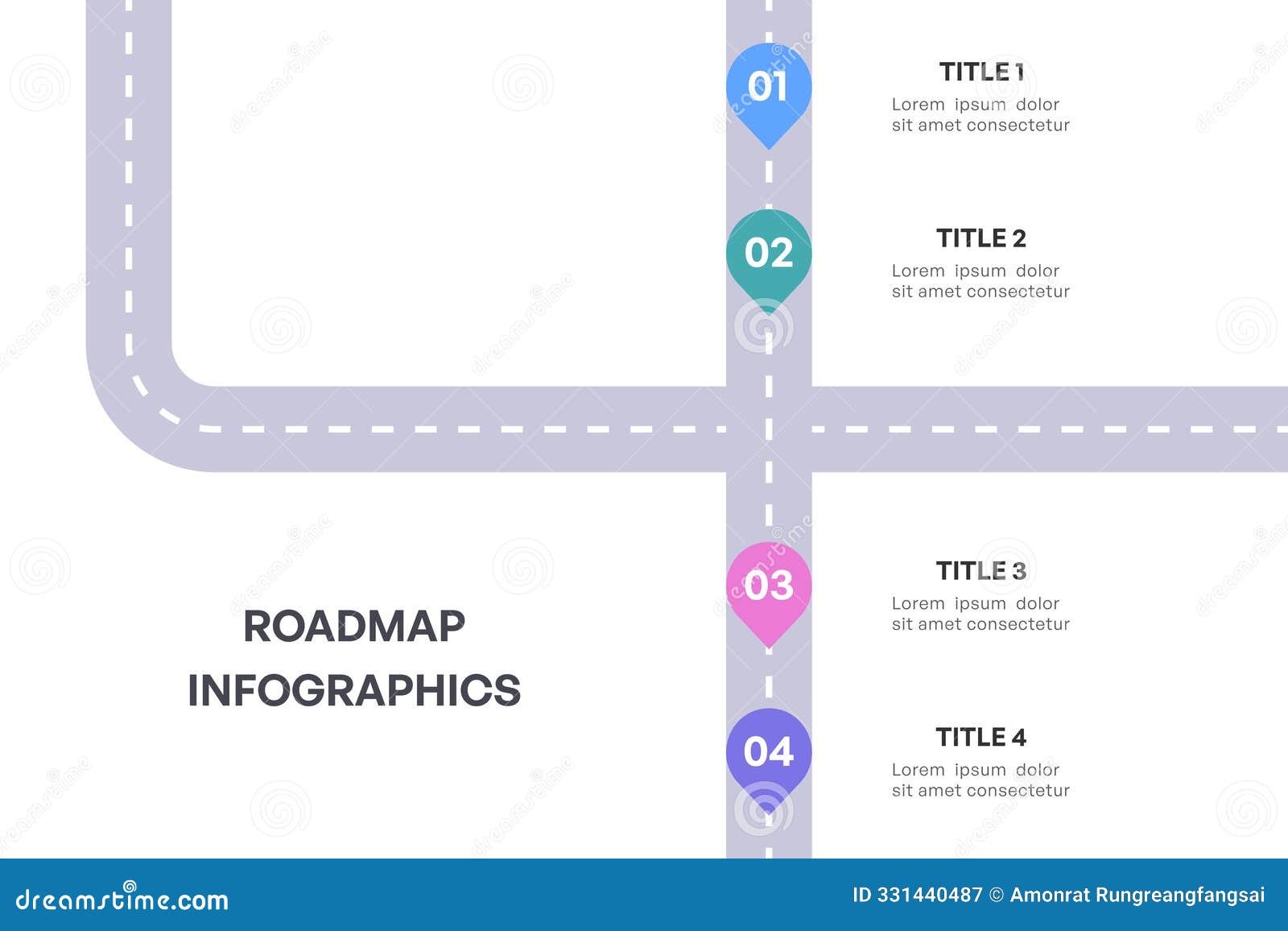 01

TITLE 1
Lorem ipsum dolor sit amet consectetur

02

TITLE 2
Lorem ipsum dolor sit amet consectetur

03

TITLE 3
Lorem ipsum dolor sit amet consectetur

04

TITLE 4
Lorem ipsum dolor sit amet consectetur

ROADMAP INFOGRAPHICS

dreamstime.com

ID 331440487 © Amonrat Rungreangfangsai