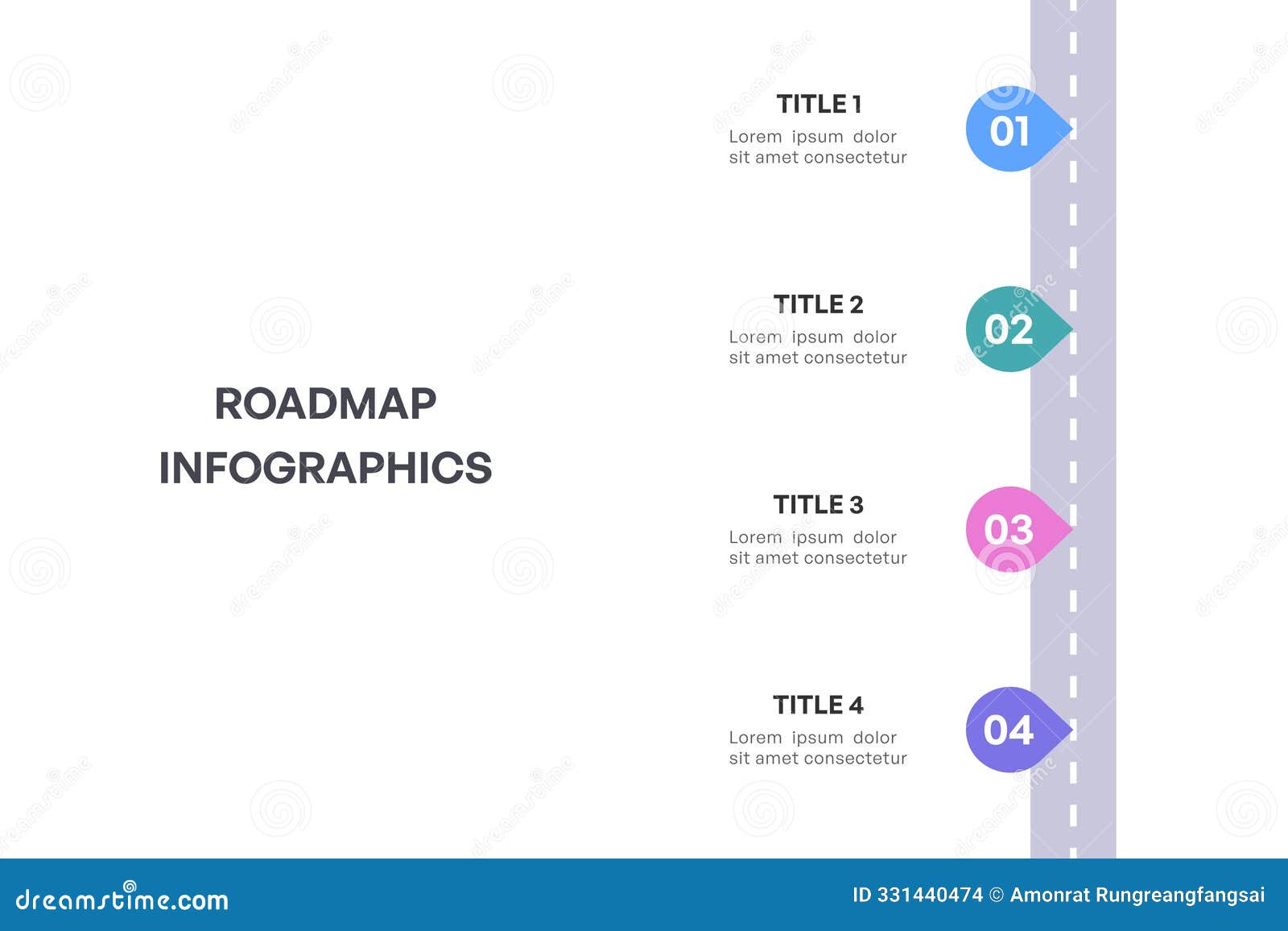 ROADMAP
INFOGRAPHICS

TITLE 1
Lorem ipsum dolor sit amet consectetur

01

TITLE 2
Lorem ipsum dolor sit amet consectetur

02

TITLE 3
Lorem ipsum dolor sit amet consectetur

03

TITLE 4
Lorem ipsum dolor sit amet consectetur

04

dreamstime.com

ID 331440474 © Amonrat Rungreangfangsai