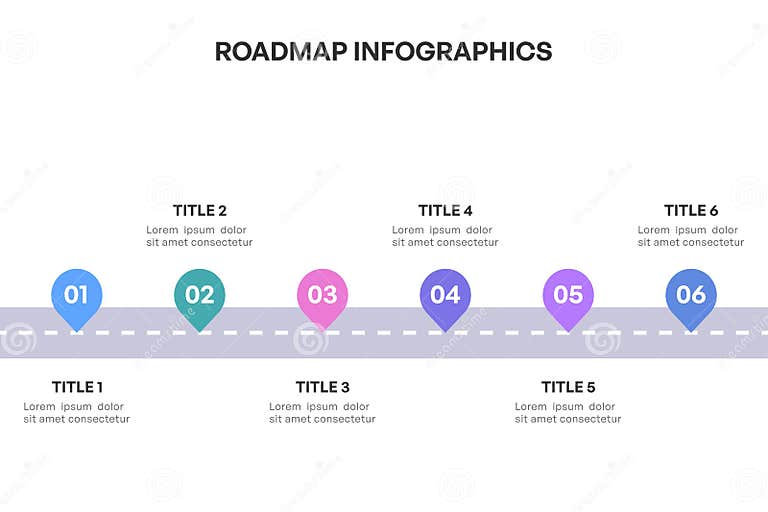 ROADMAP INFOGRAPHICS

TITLE 2
Lorem ipsum dolor sit amet consectetur

TITLE 4
Lorem ipsum dolor sit amet consectetur

TITLE 6
Lorem ipsum dolor sit amet consectetur

01 02 03 04 05 06

TITLE 1
Lorem ipsum dolor sit amet consectetur

TITLE 3
Lorem ipsum dolor sit amet consectetur

TITLE 5
Lorem ipsum dolor sit amet consectetur