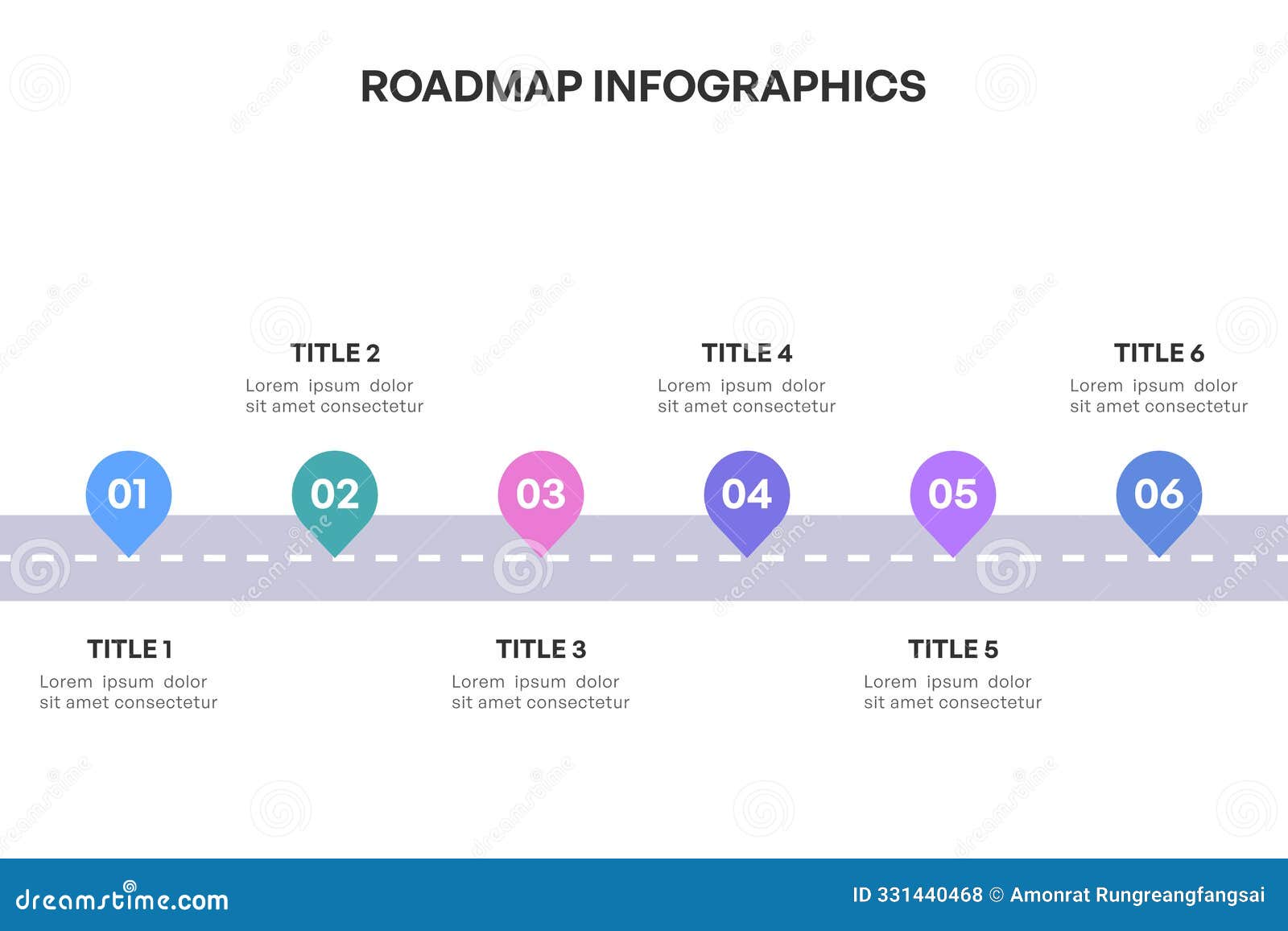 ROADMAP INFOGRAPHICS

TITLE 2
Lorem ipsum dolor sit amet consectetur

TITLE 4
Lorem ipsum dolor sit amet consectetur

TITLE 6
Lorem ipsum dolor sit amet consectetur

01 02 03 04 05 06

TITLE 1
Lorem ipsum dolor sit amet consectetur

TITLE 3
Lorem ipsum dolor sit amet consectetur

TITLE 5
Lorem ipsum dolor sit amet consectetur

dreamstime.com

ID 331440468 © Amonrat Rungreangfangsai