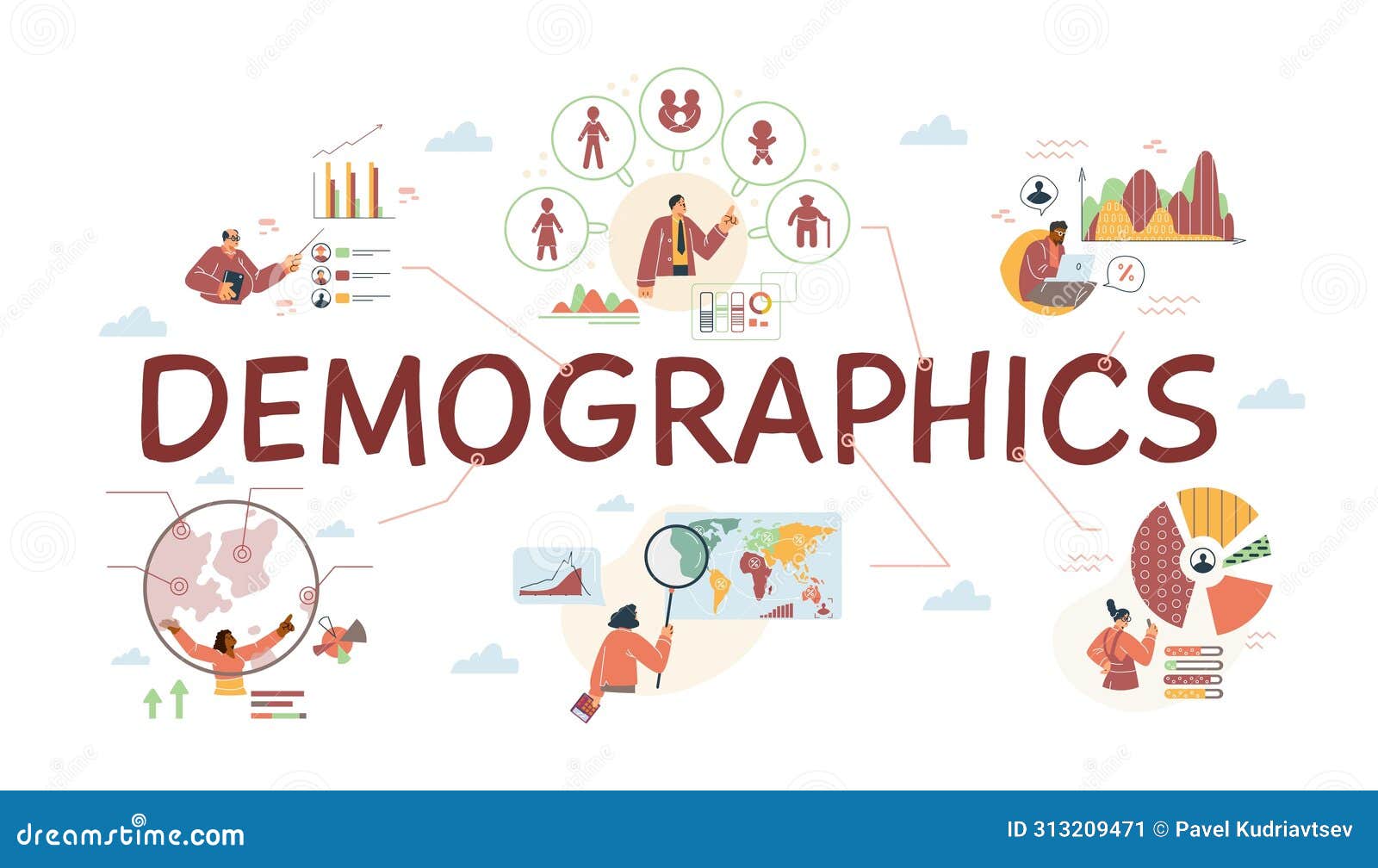 DEMOGRAPHICS

dreamstime.com

ID 313209471 © Pavel Kudriavtsev