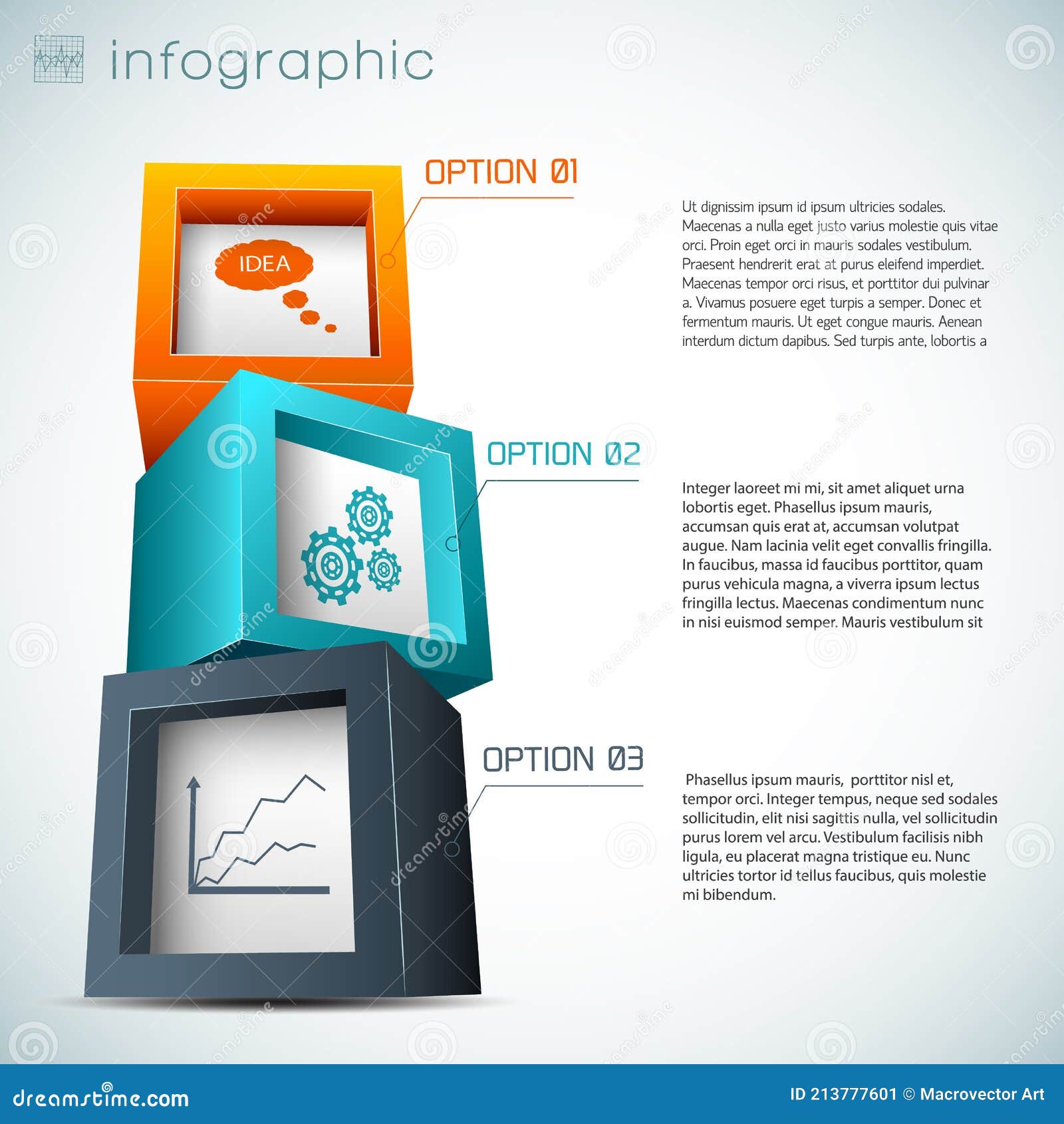 infographic

OPTION 01

IDEA

Ut dignissim ipsum id ipsum ultricies sodales. Maecenas a nulla eget justo varius molestie quis vitae orci. Proin eget orci in mauris sodales vestibulum. Praesent hendrerit erat at purus eleifend imperdiet. Maecenas tempor orci risus, et porttitor dui pulvinar a. Vivamus posuere eget turpis a semper. Donec et fermentum mauris. Ut eget congue mauris. Aenean interdum dictum dapibus. Sed turpis ante, lobortis a

OPTION 02

Integer laoreet mi mi, sit amet aliquet urna lobortis eget. Phasellus ipsum mauris, accumsan quis erat at, accumsan volutpat augue. Nam lacinia velit eget convallis fringilla. In faucibus, massa id faucibus porttitor, quam purus vehicula magna, a viverra ipsum lectus fringilla lectus. Maecenas condimentum nunc in nisi euismod semper. Mauris vestibulum sit

OPTION 03

Phasellus ipsum mauris, porttitor nisl et, tempor orci. Integer tempus, neque sed sodales sollicitudin, elit nisi sagittis nulla, vel sollicitudin purus lorem vel arcu. Vestibulum facilisis nibh ligula, eu placerat magna tristique eu. Nunc ultricies tortor id tellus faucibus, quis molestie mi bibendum.

dreamstime.com

ID 213777601 © Macrovector Art