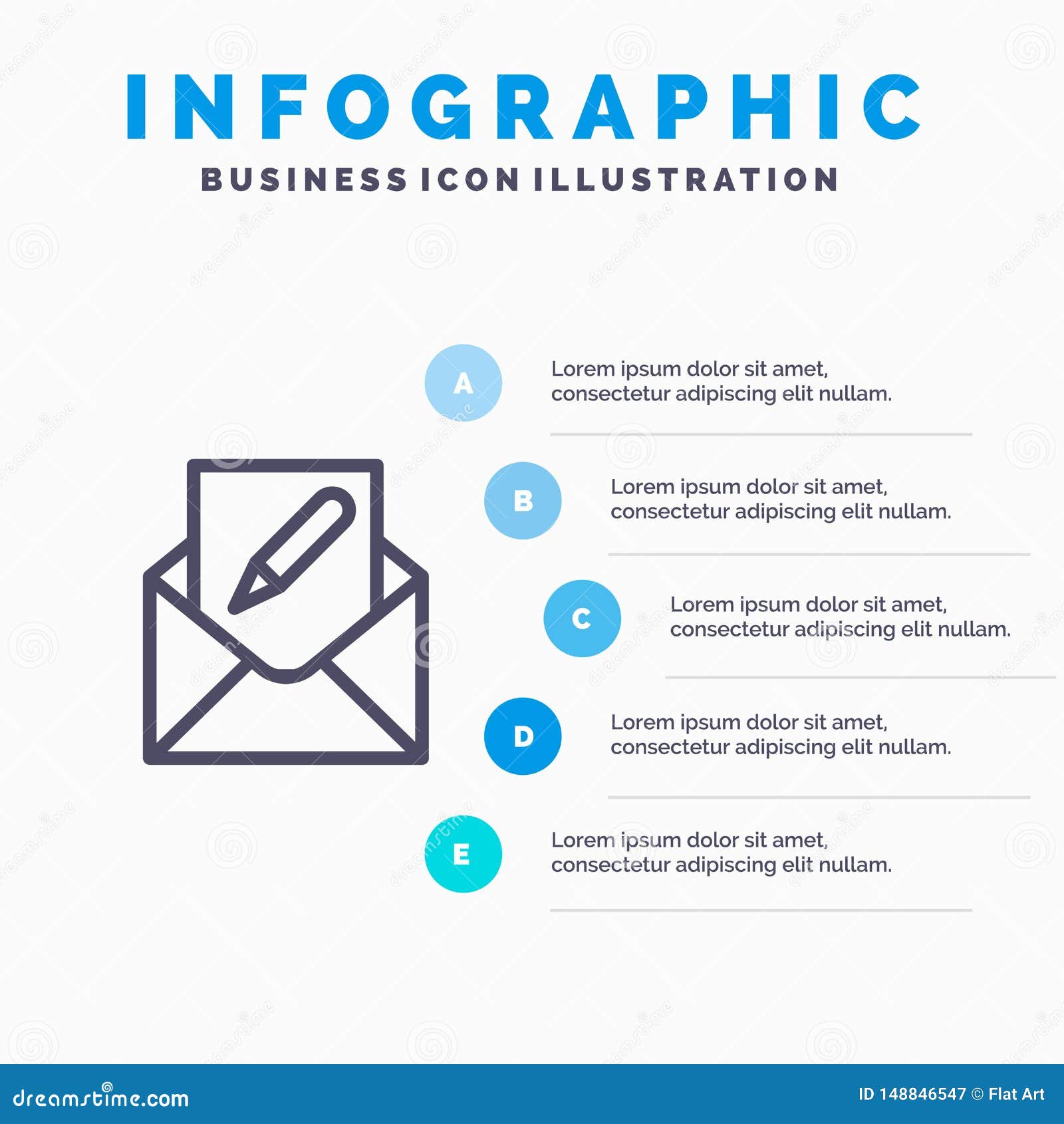 INFOGRAPHIC
BUSINESS ICON ILLUSTRATION

A
Lorem ipsum dolor sit amet, consectetur adipiscing elit nullam.

B
Lorem ipsum dolor sit amet, consectetur adipiscing elit nullam.

C
Lorem ipsum dolor sit amet, consectetur adipiscing elit nullam.

D
Lorem ipsum dolor sit amet, consectetur adipiscing elit nullam.

E
Lorem ipsum dolor sit amet, consectetur adipiscing elit nullam.

dreamstime.com
ID 148846547 © Flat Art