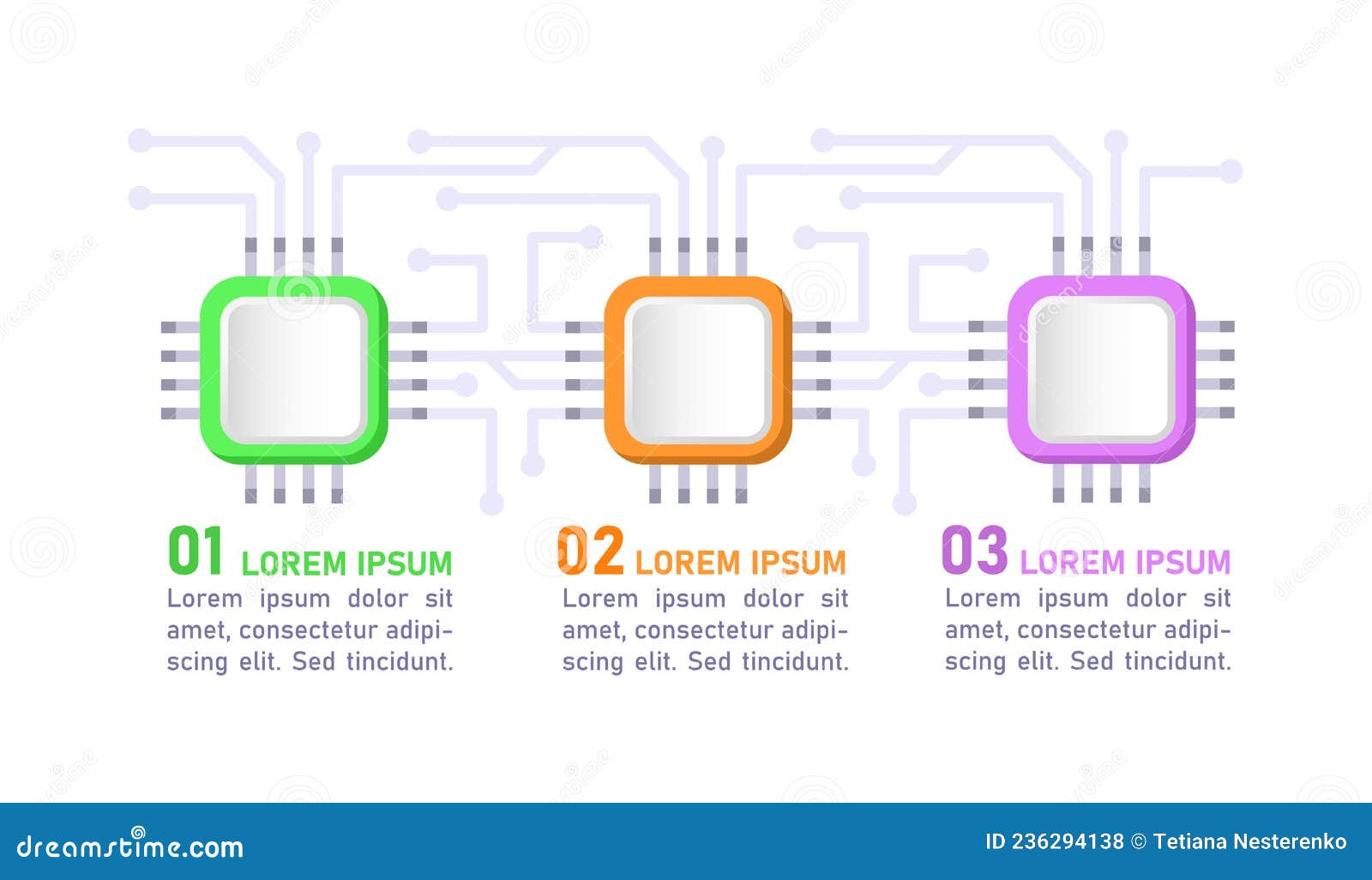 01 LOREM IPSUM
Lorem ipsum dolor sit amet, consectetur adipiscing elit. Sed tincidunt.

02 LOREM IPSUM
Lorem ipsum dolor sit amet, consectetur adipiscing elit. Sed tincidunt.

03 LOREM IPSUM
Lorem ipsum dolor sit amet, consectetur adipiscing elit. Sed tincidunt.

dreamstime.com

ID 236294138 © Tetiana Nesterenko