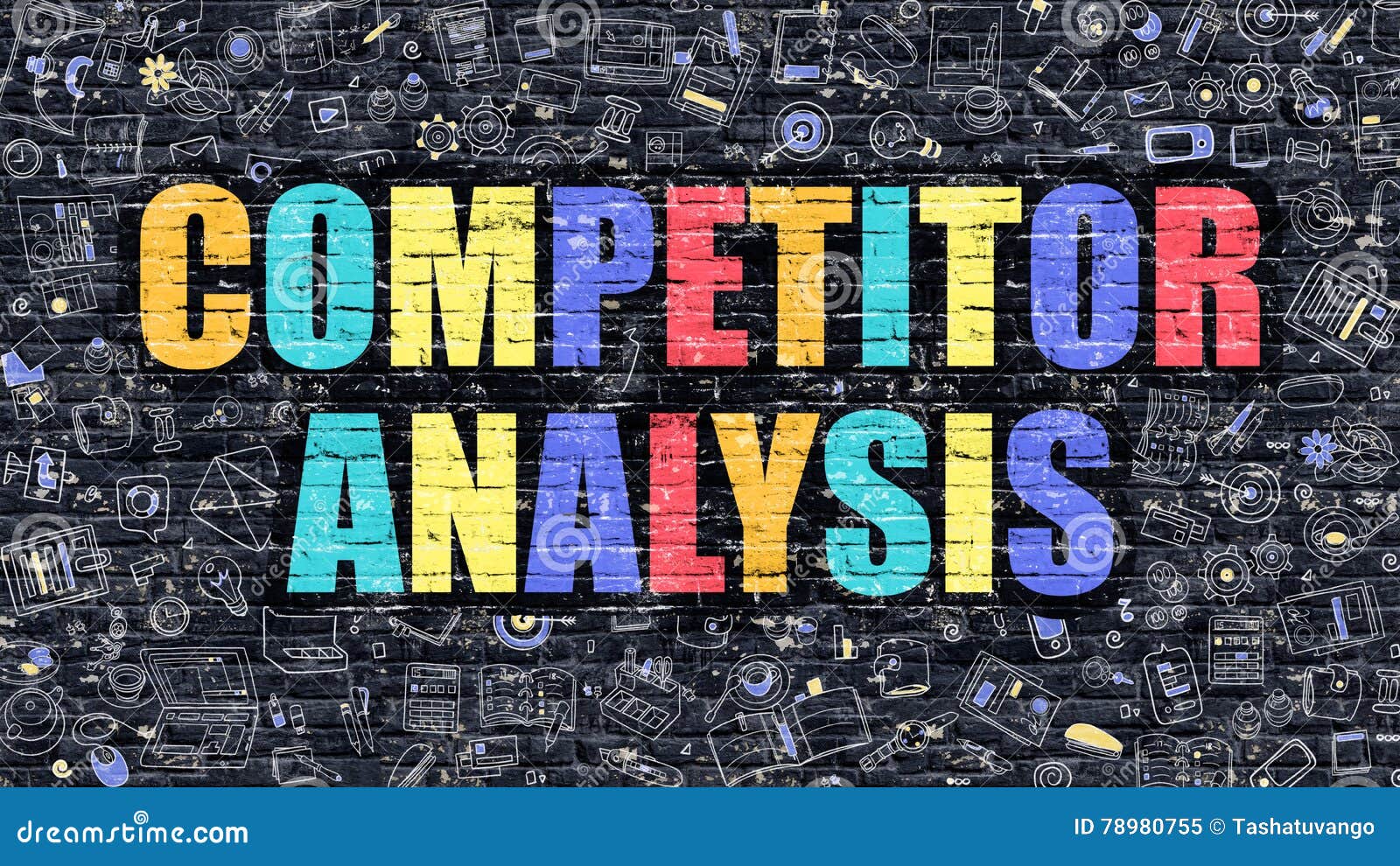 COMPETITOR ANALYSIS

dreamstime.com

ID 78980755 © Tashatuvango