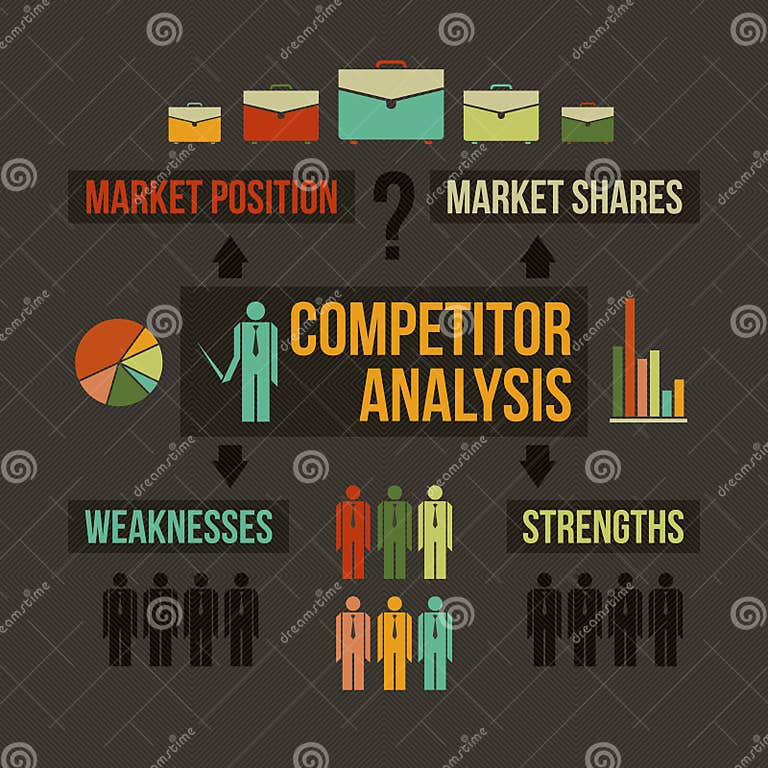 MARKET POSITION

?

MARKET SHARES

COMPETITOR ANALYSIS

WEAKNESSES

STRENGTHS

dreamstime