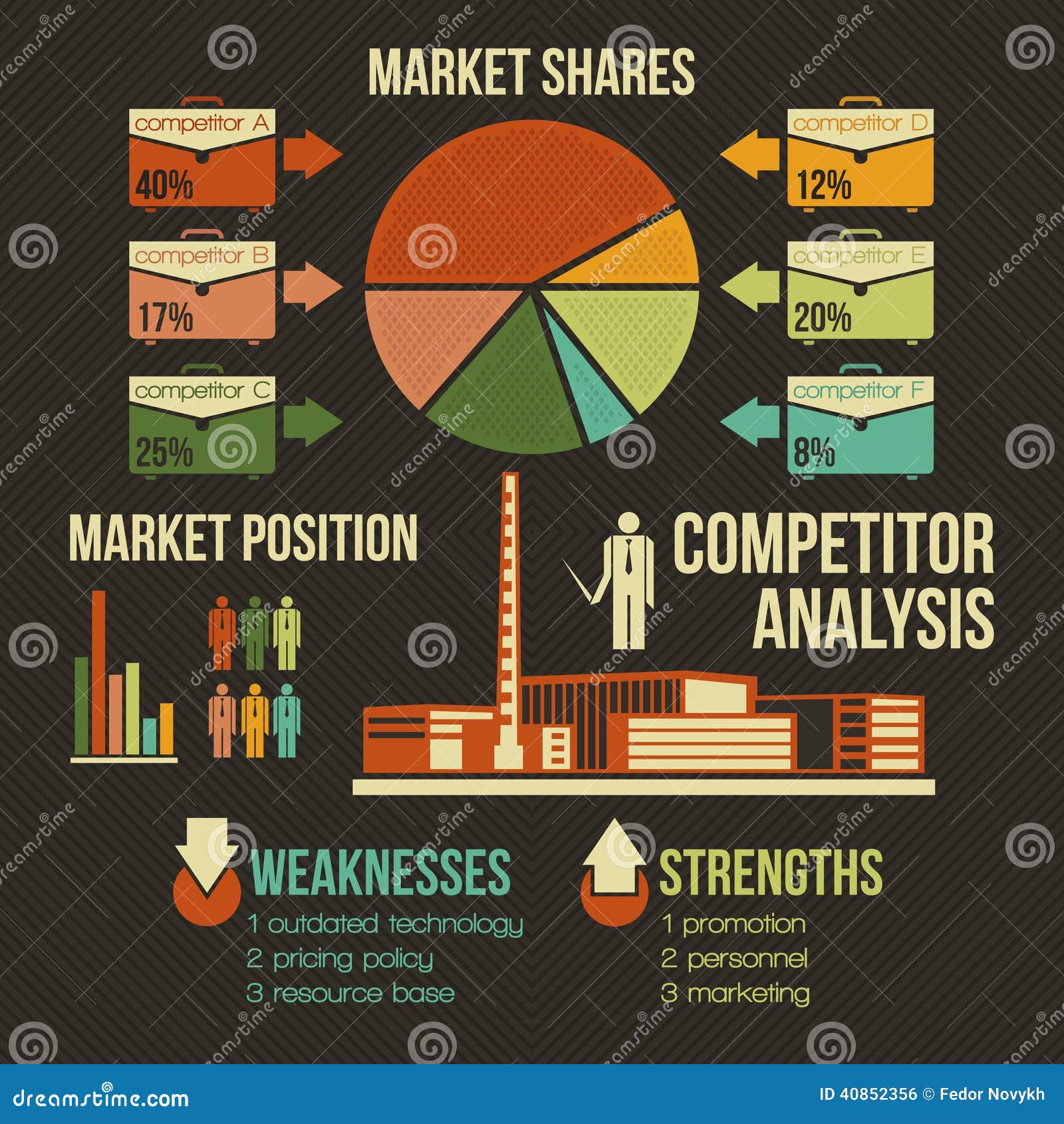 MARKET SHARES

competitor A
40%

competitor B
17%

competitor C
25%

competitor D
12%

competitor E
20%

competitor F
8%

MARKET POSITION

COMPETITOR ANALYSIS

WEAKNESSES
1 outdated technology
2 pricing policy
3 resource base

STRENGTHS
1 promotion
2 personnel
3 marketing

dreamstime.com

ID 40852356 © Fedor Novykh