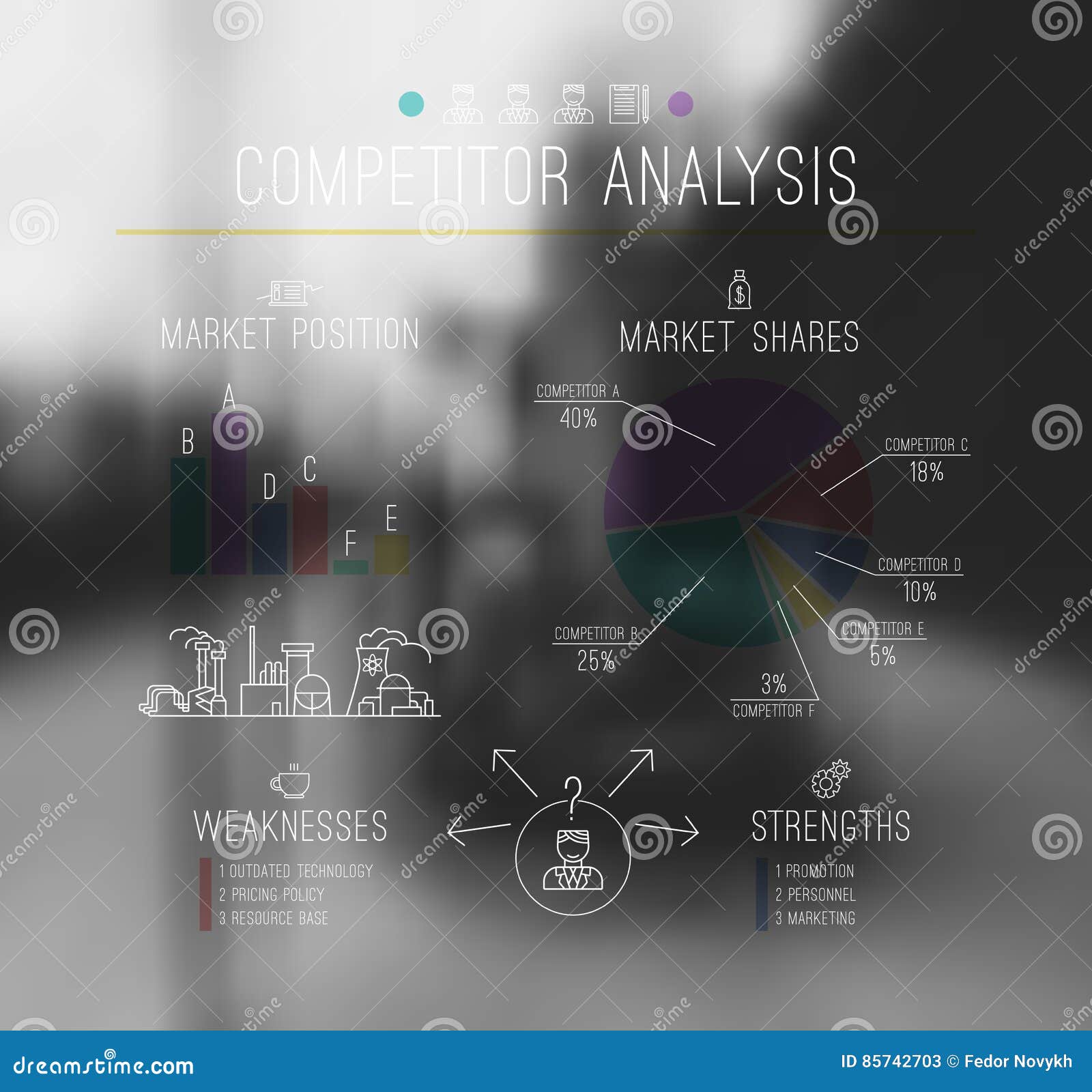 COMPETITOR ANALYSIS

MARKET POSITION

B A D C F E

MARKET SHARES

COMPETITOR A
40%

COMPETITOR C
18%

COMPETITOR D
10%

COMPETITOR E
5%

3%
COMPETITOR F

COMPETITOR B
25%

WEAKNESSES

1 OUTDATED TECHNOLOGY
2 PRICING POLICY
3 RESOURCE BASE

?

STRENGTHS

1 PROMOTION
2 PERSONNEL
3 MARKETING

dreamstime.com

ID 85742703 © Fedor Novykh