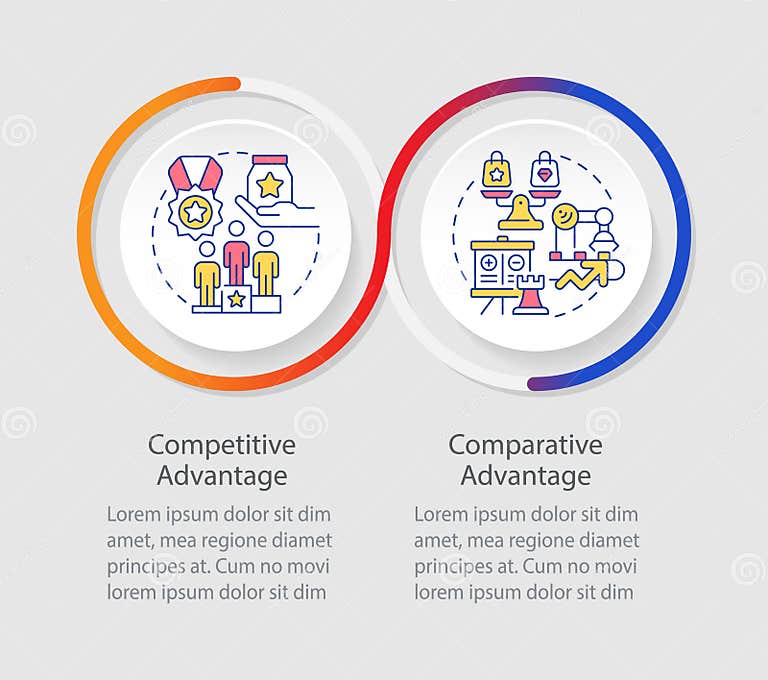 Competitive Advantage

Lorem ipsum dolor sit dim amet, mea regione diamet principes at. Cum no movi lorem ipsum dolor sit dim

Comparative Advantage

Lorem ipsum dolor sit dim amet, mea regione diamet principes at. Cum no movi lorem ipsum dolor sit dim